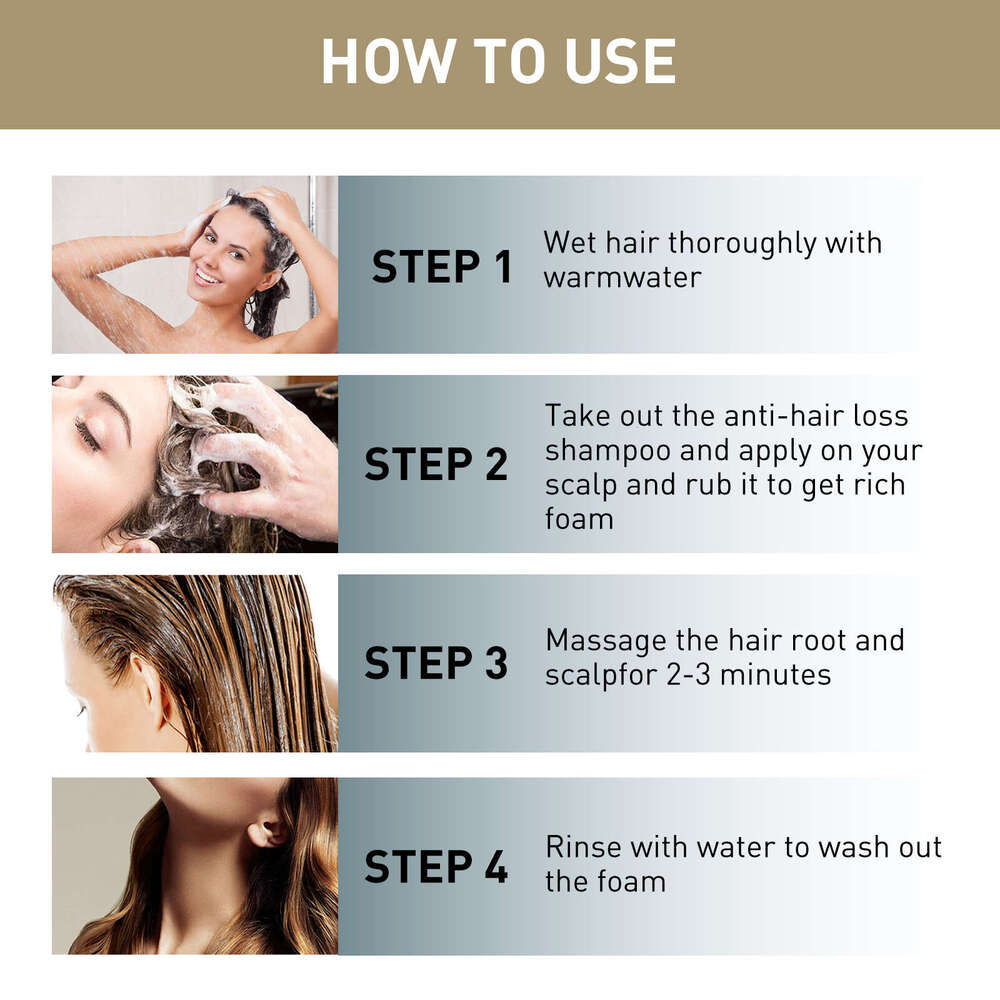 HOW TO USE

STEP 1 Wet hair thoroughly with warmwater

STEP 2 Take out the anti-hair loss shampoo and apply on your scalp and rub it to get rich foam

STEP 3 Massage the hair root and scalpfor 2-3 minutes

STEP 4 Rinse with water to wash out the foam