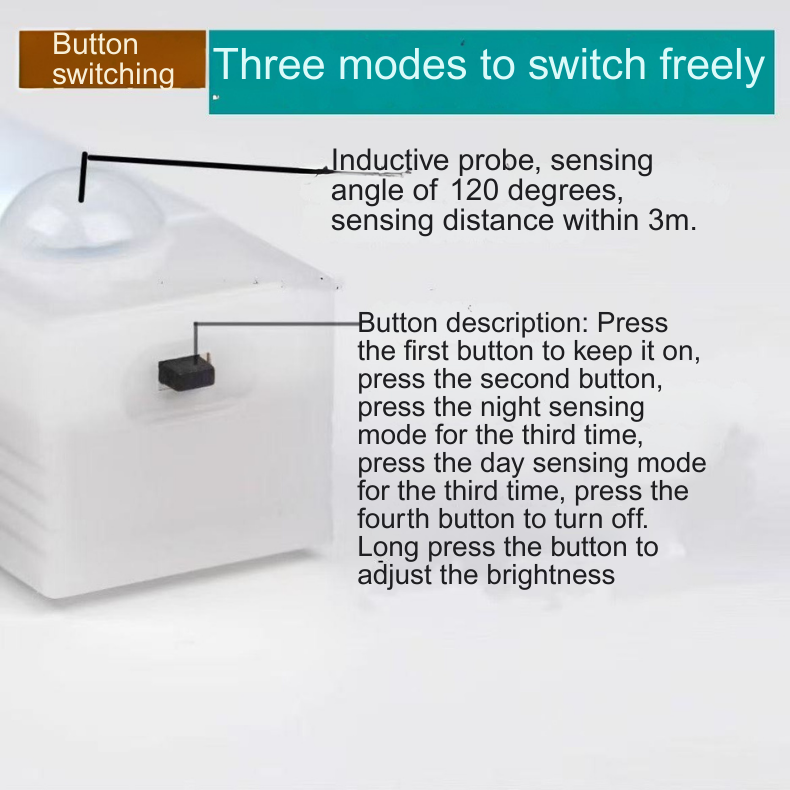 Button switching

Three modes to switch freely

Inductive probe, sensing angle of 120 degrees, sensing distance within 3m.

Button description: Press the first button to keep it on, press the second button, press the night sensing mode for the third time, press the day sensing mode for the third time, press the fourth button to turn off. Long press the button to adjust the brightness