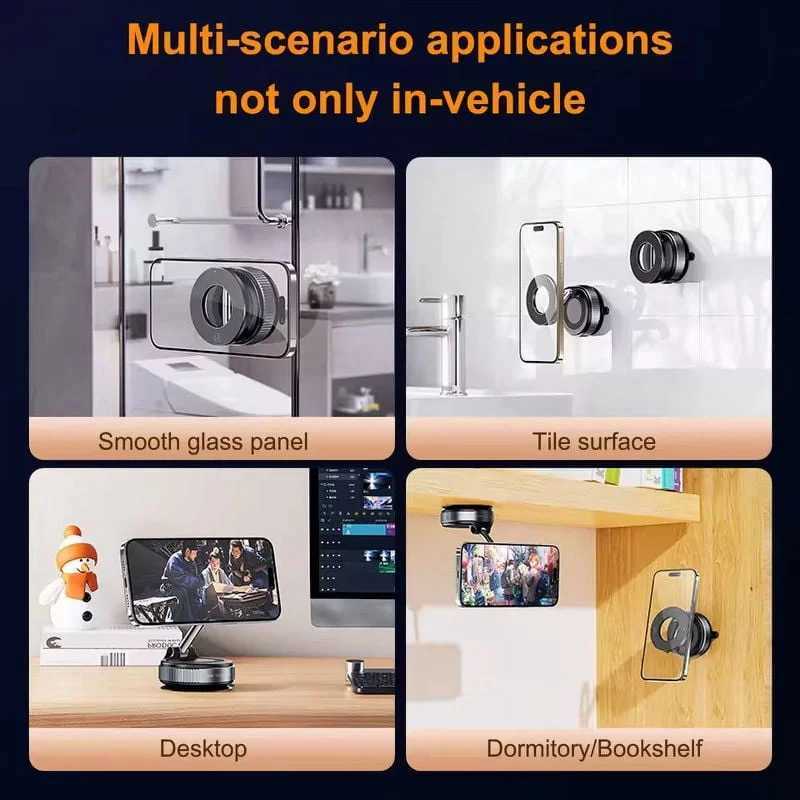 Multi-scenario applications not only in-vehicle

Smooth glass panel

Tile surface

Desktop

Dormitory/Bookshelf