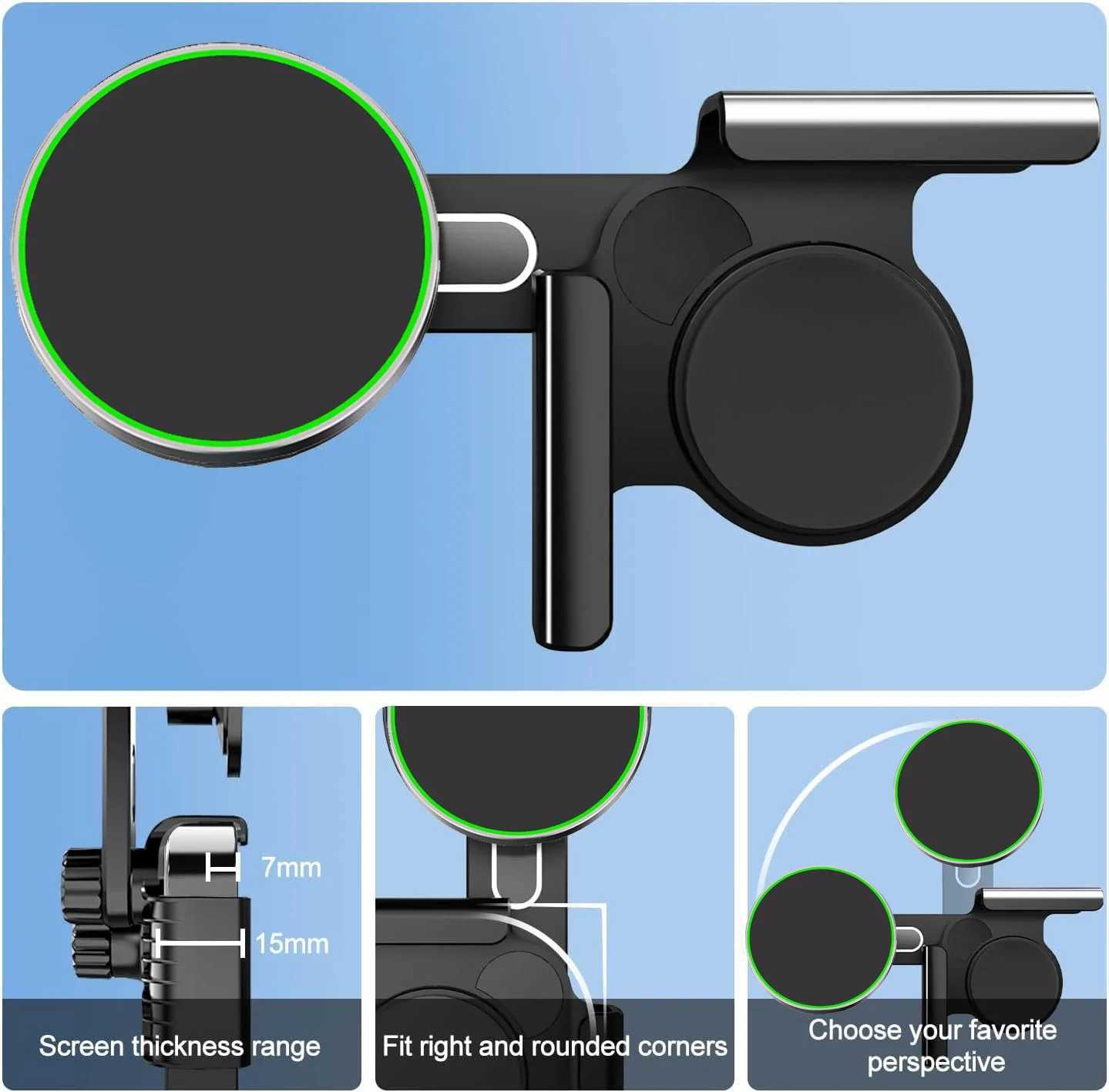 7mm
15mm
Screen thickness range

Fit right and rounded corners

Choose your favorite perspective