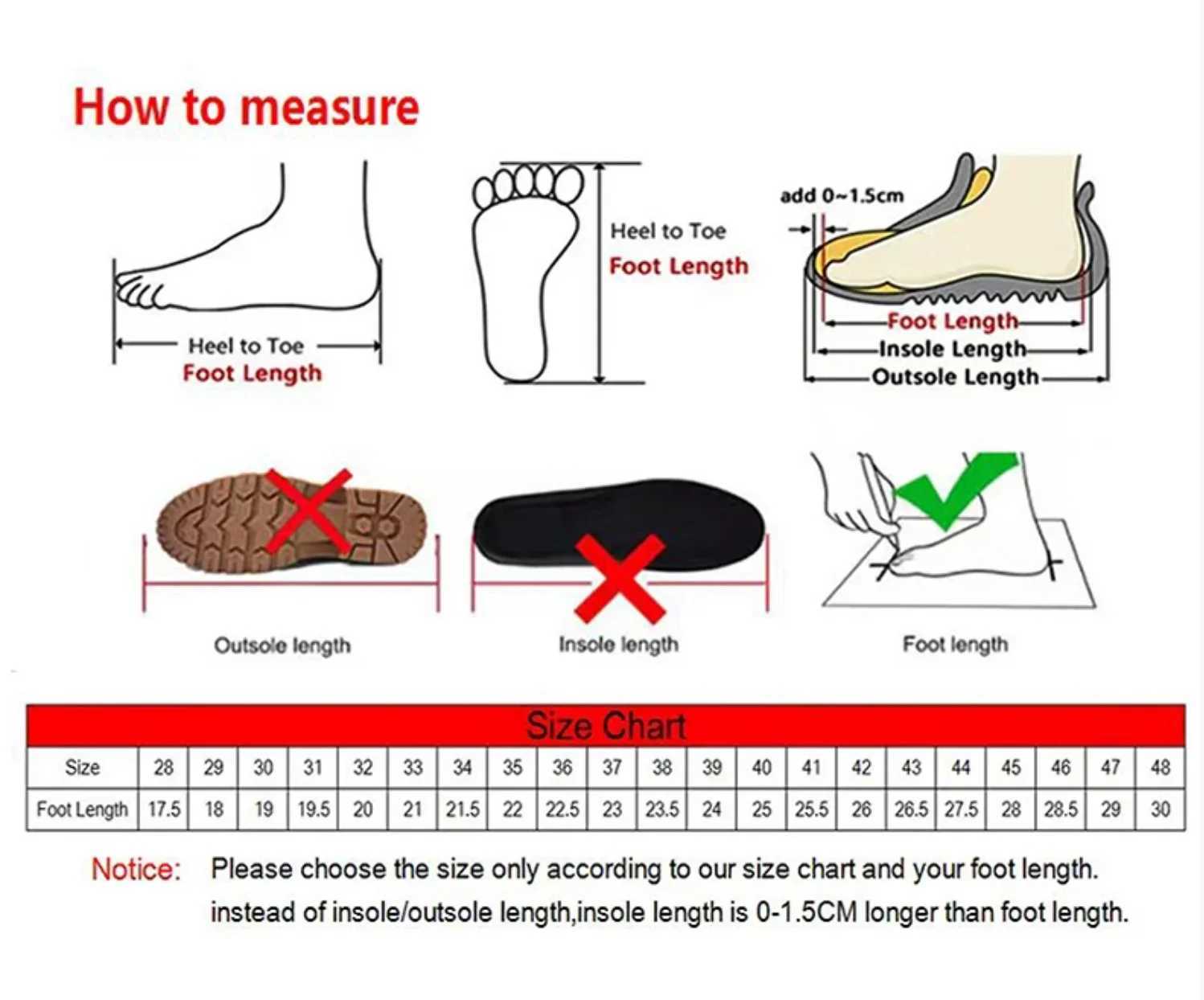 How to measure

Heel to Toe
Foot Length

Heel to Toe
Foot Length

add 0~1.5cm
Foot Length
Insole Length
Outsole Length

Outsole length

Insole length

Foot length

Size Chart

| Size | 28 | 29 | 30 | 31 | 32 | 33 | 34 | 35 | 36 | 37 | 38 | 39 | 40 | 41 | 42 | 43 | 44 | 45 | 46 | 47 | 48 |
|---|---|---|---|---|---|---|---|---|---|---|---|---|---|---|---|---|---|---|---|---|---|
| Foot Length | 17.5 | 18 | 19 | 19.5 | 20 | 21 | 21.5 | 22 | 22.5 | 23 | 23.5 | 24 | 25 | 25.5 | 26 | 26.5 | 27.5 | 28 | 28.5 | 29 | 30 |

Notice: Please choose the size only according to our size chart and your foot length. instead of insole/outsole length,insole length is 0-1.5CM longer than foot length.