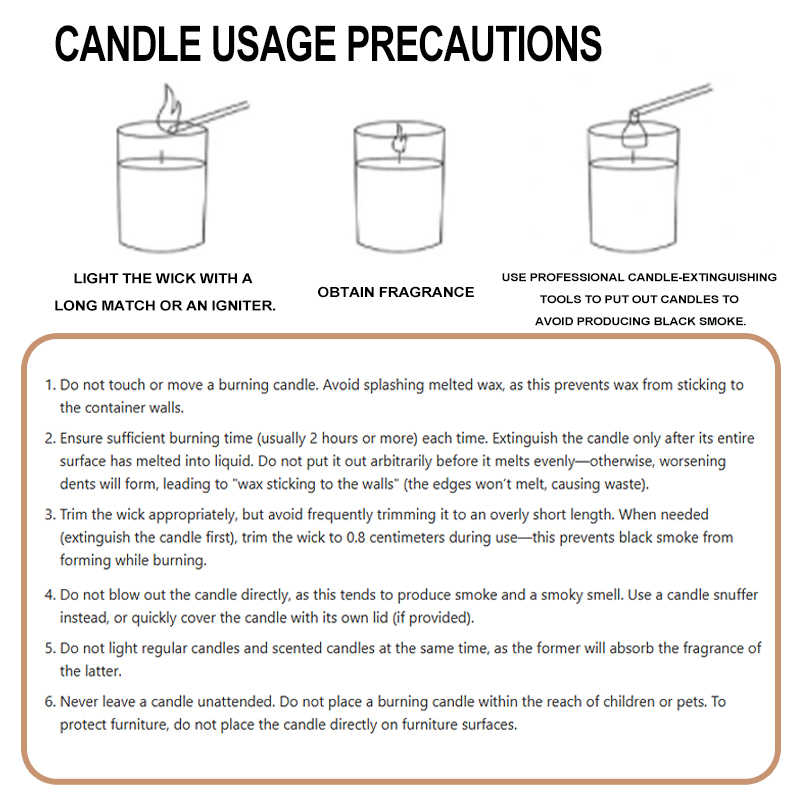 CANDLE USAGE PRECAUTIONS

LIGHT THE WICK WITH A LONG MATCH OR AN IGNITER.

OBTAIN FRAGRANCE

USE PROFESSIONAL CANDLE-EXTINGUISHING TOOLS TO PUT OUT CANDLES TO AVOID PRODUCING BLACK SMOKE.

1. Do not touch or move a burning candle. Avoid splashing melted wax, as this prevents wax from sticking to the container walls.

2. Ensure sufficient burning time (usually 2 hours or more) each time. Extinguish the candle only after its entire surface has melted into liquid. Do not put it out arbitrarily before it melts evenly—otherwise, worsening dents will form, leading to "wax sticking to the walls" (the edges won't melt, causing waste).

3. Trim the wick appropriately, but avoid frequently trimming it to an overly short length. When needed (extinguish the candle first), trim the wick to 0.8 centimeters during use—this prevents black smoke from forming while burning.

4. Do not blow out the candle directly, as this tends to produce smoke and a smoky smell. Use a candle snuffer instead, or quickly cover the candle with its own lid (if provided).

5. Do not light regular candles and scented candles at the same time, as the former will absorb the fragrance of the latter.

6. Never leave a candle unattended. Do not place a burning candle within the reach of children or pets. To protect furniture, do not place the candle directly on furniture surfaces.