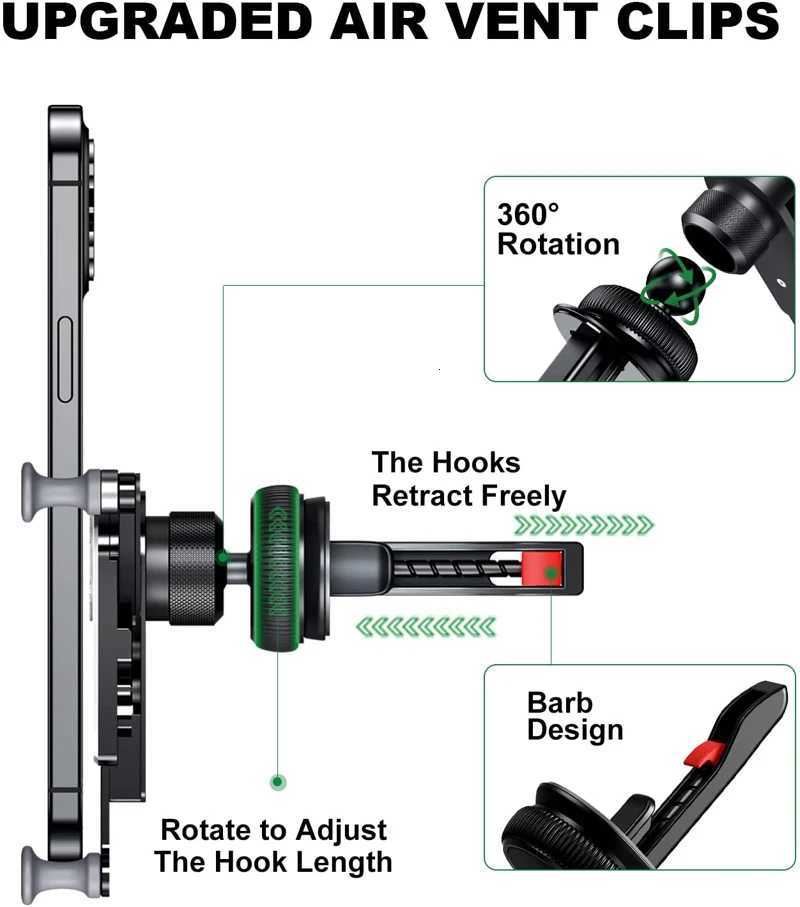 UPGRADED AIR VENT CLIPS

360° Rotation

The Hooks Retract Freely

Barb Design

Rotate to Adjust The Hook Length