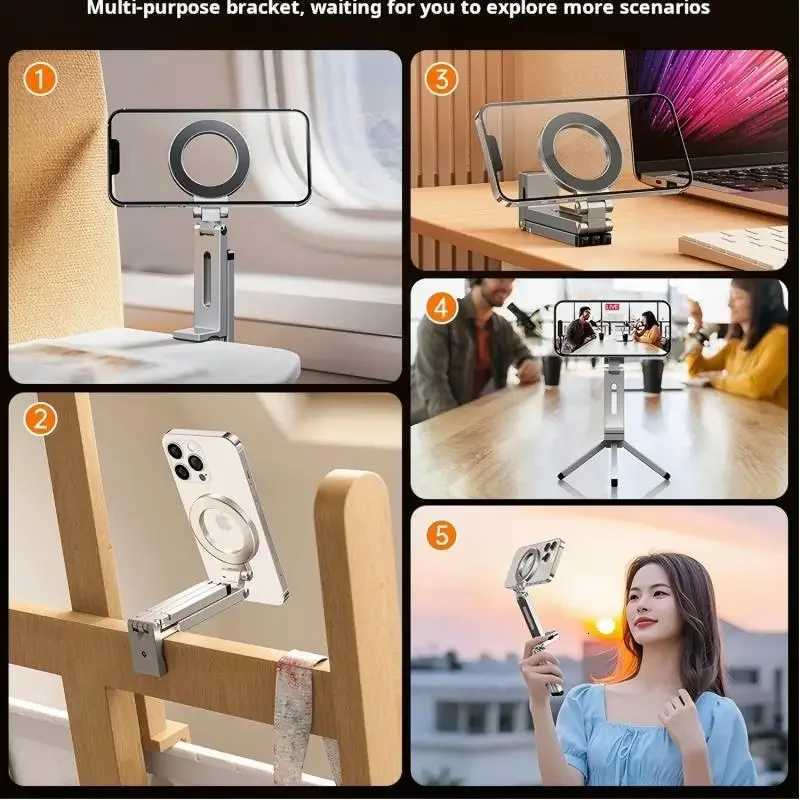 Multi-purpose bracket, waiting for you to explore more scenarios

1

3

4

LIVE

2

5