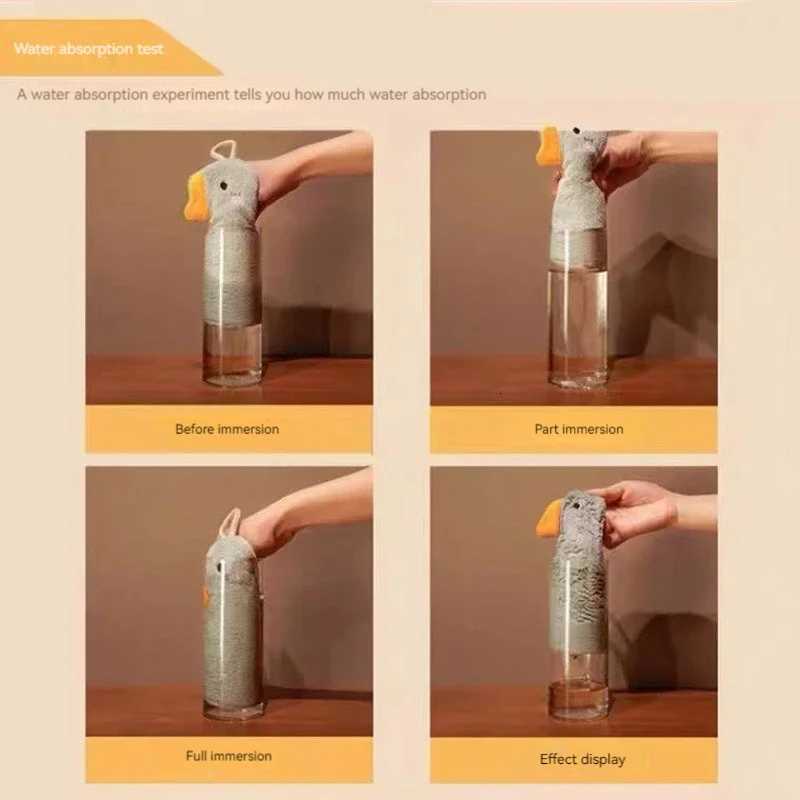 Water absorption test

A water absorption experiment tells you how much water absorption

Before immersion

Part immersion

Full immersion

Effect display