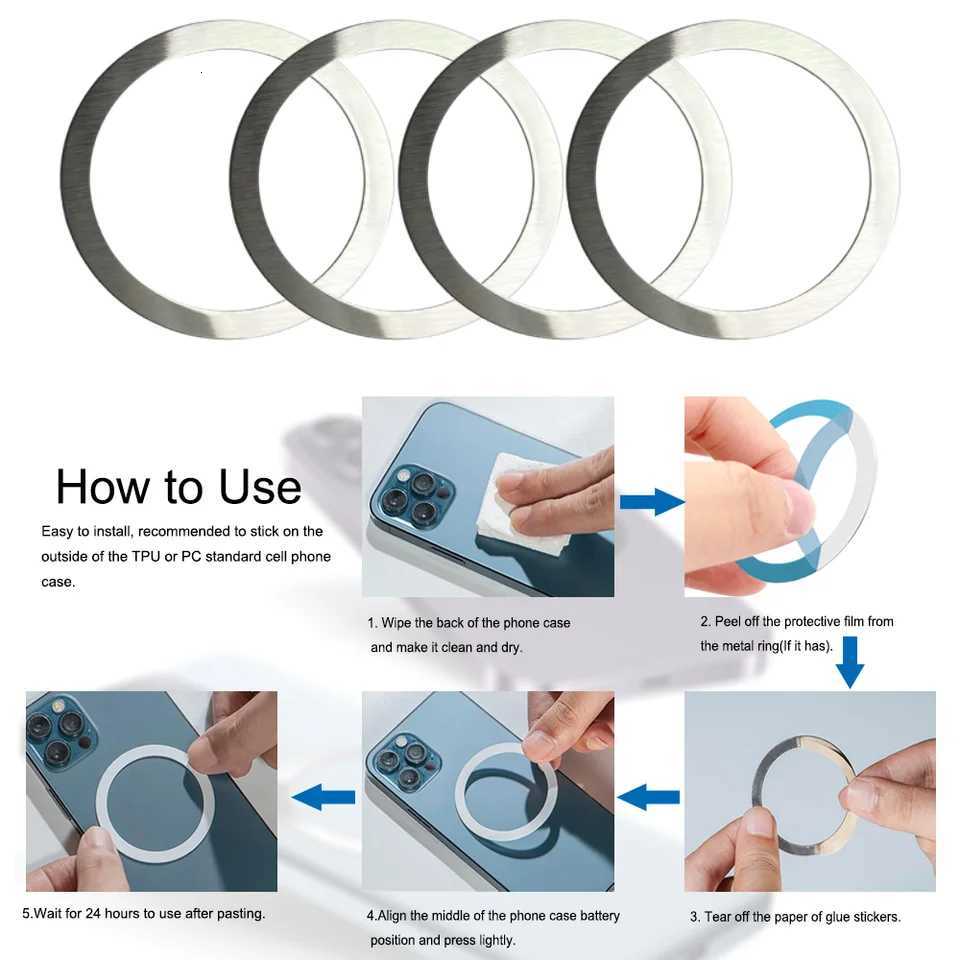 How to Use

Easy to install, recommended to stick on the outside of the TPU or PC standard cell phone case.

1. Wipe the back of the phone case and make it clean and dry.

2. Peel off the protective film from the metal ring(If it has).

3. Tear off the paper of glue stickers.

4.Align the middle of the phone case battery position and press lightly.

5.Wait for 24 hours to use after pasting.