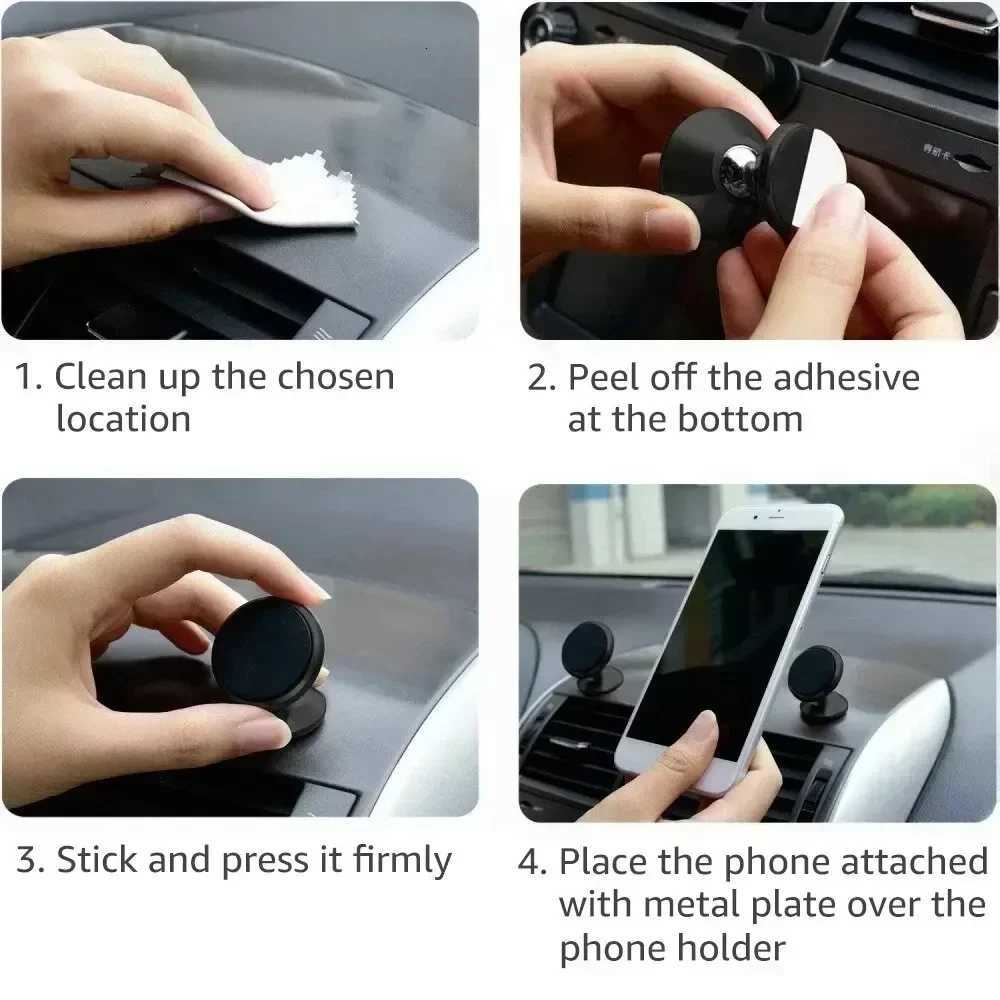 1. Clean up the chosen location

2. Peel off the adhesive at the bottom

3. Stick and press it firmly

4. Place the phone attached with metal plate over the phone holder