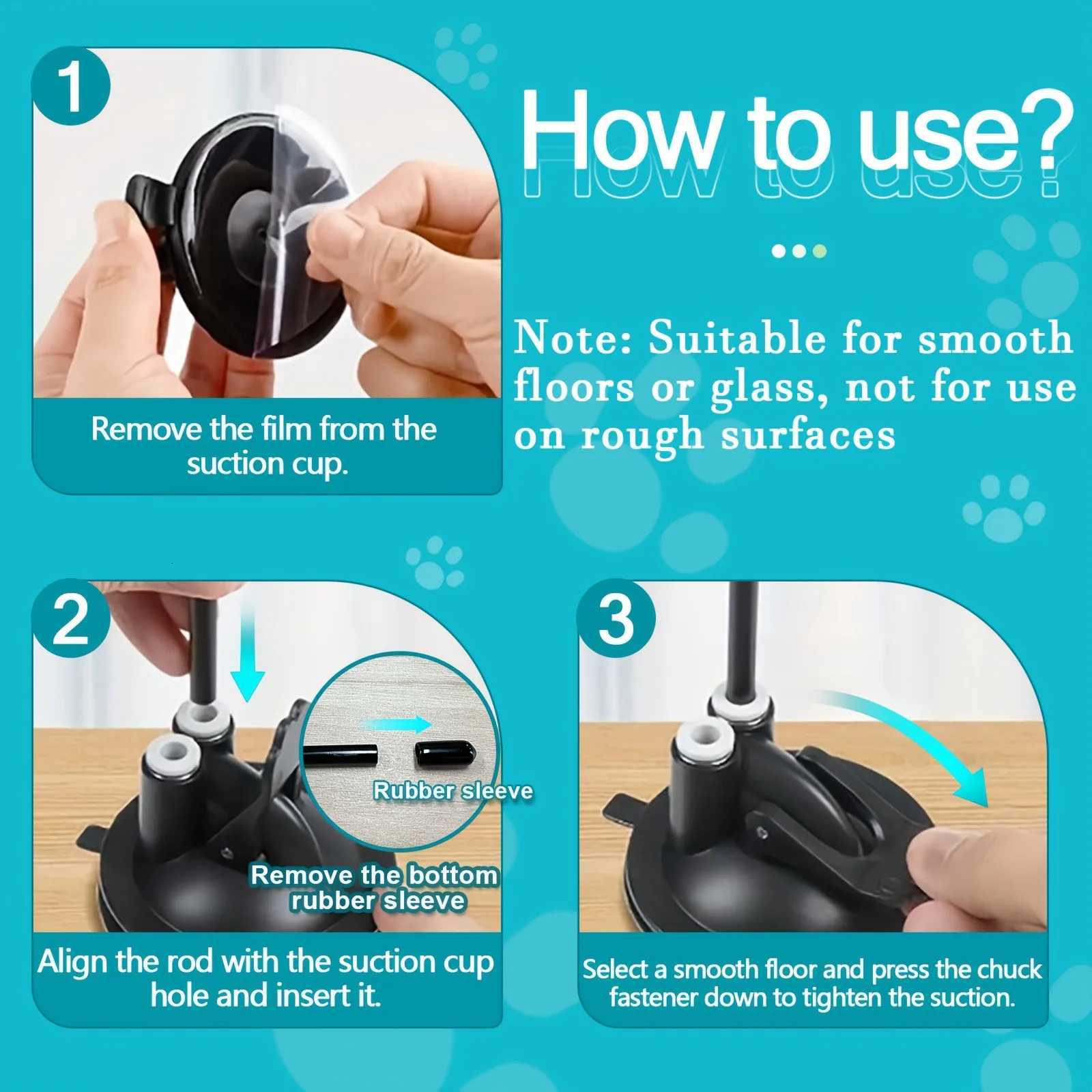 1

Remove the film from the suction cup.

How to use?

Note: Suitable for smooth floors or glass, not for use on rough surfaces

2

Rubber sleeve

Remove the bottom rubber sleeve

Align the rod with the suction cup hole and insert it.

3

Select a smooth floor and press the chuck fastener down to tighten the suction.