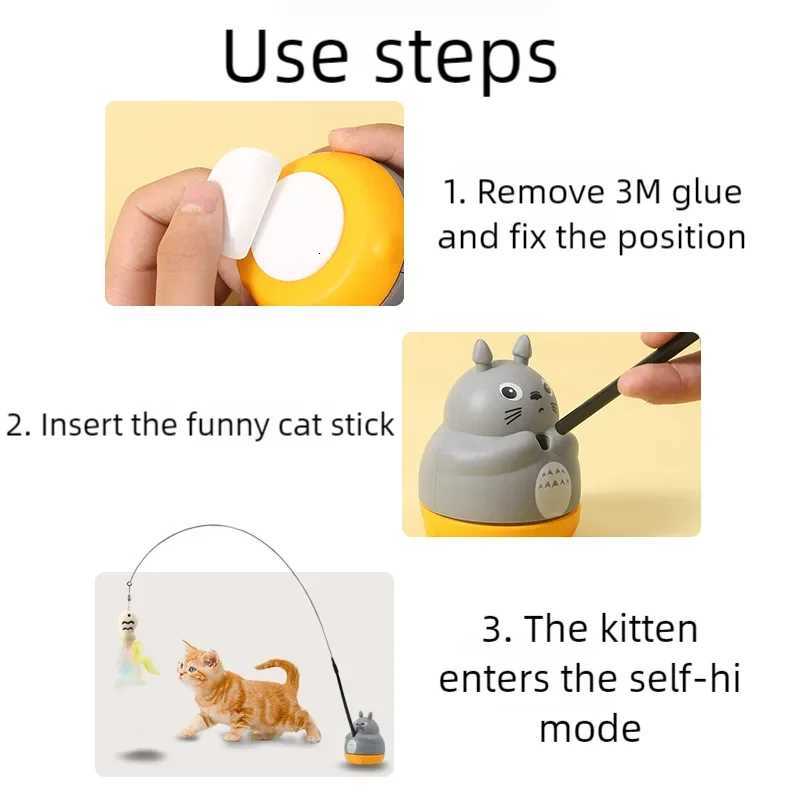 Use steps

1. Remove 3M glue and fix the position

2. Insert the funny cat stick

3. The kitten enters the self-hi mode