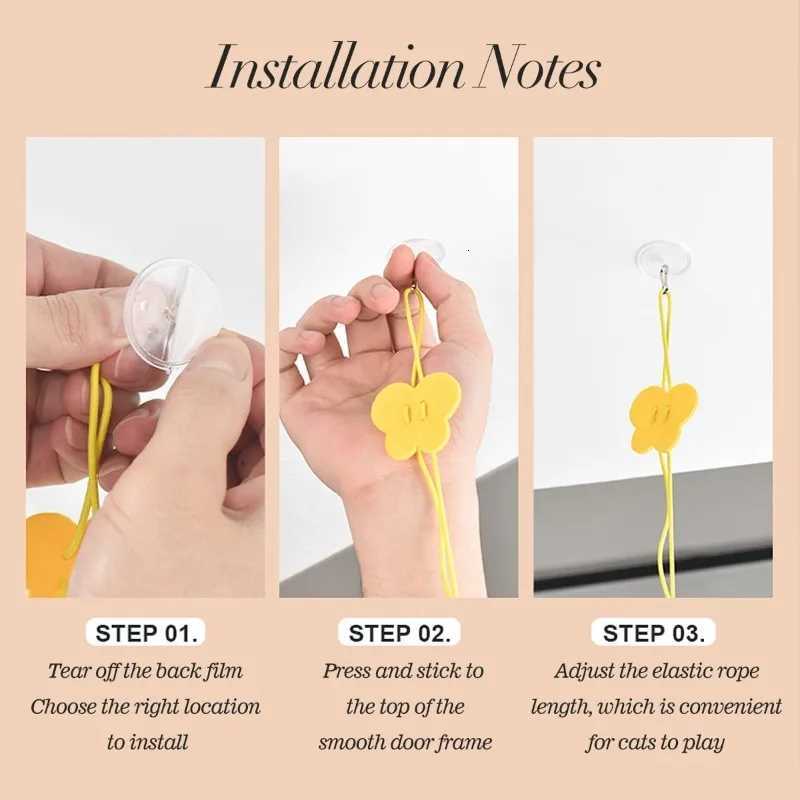 Installation Notes

STEP 01.
Tear off the back film
Choose the right location
to install

STEP 02.
Press and stick to
the top of the
smooth door frame

STEP 03.
Adjust the elastic rope
length, which is convenient
for cats to play