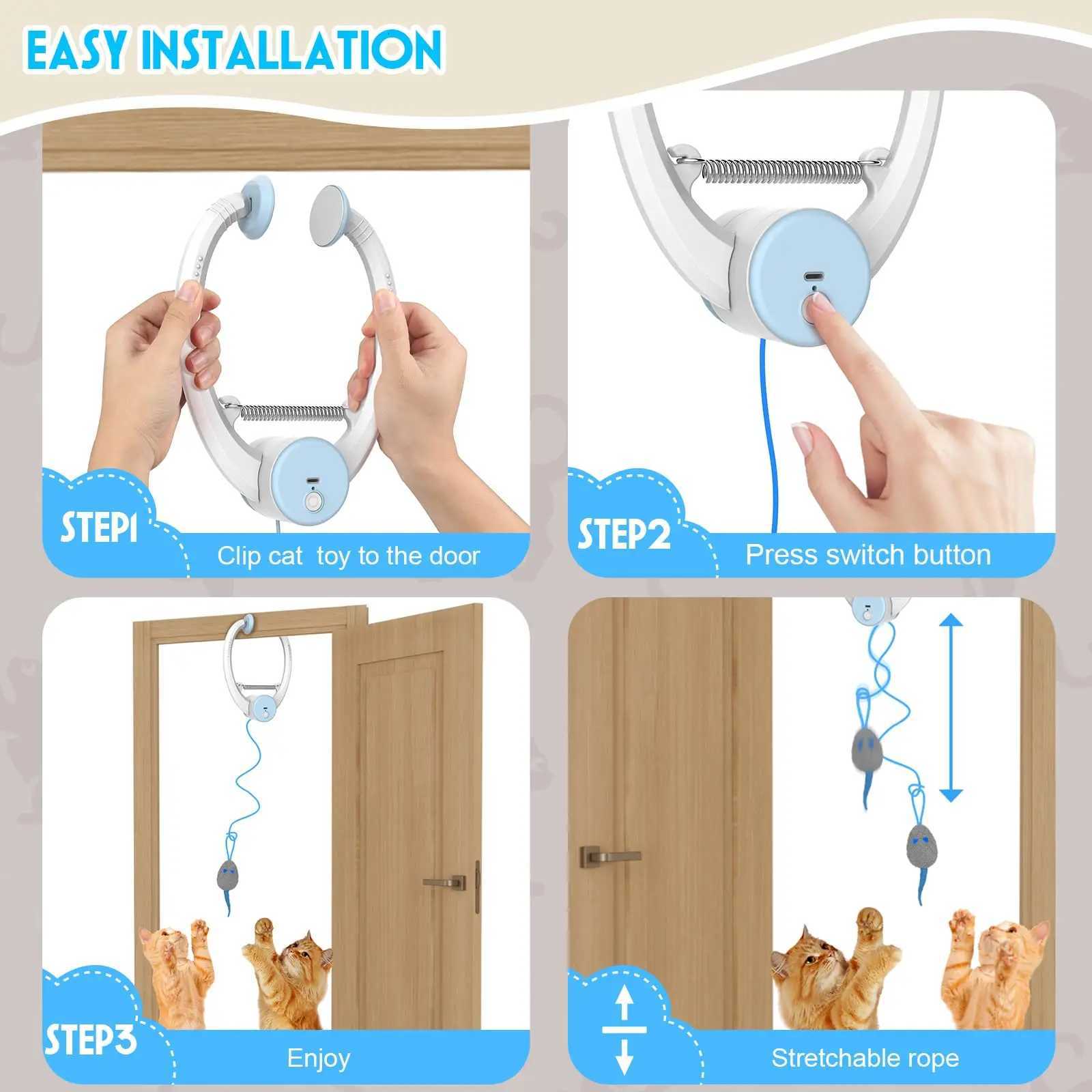 EASY INSTALLATION

STEP1
Clip cat toy to the door

STEP2
Press switch button

STEP3
Enjoy

Stretchable rope