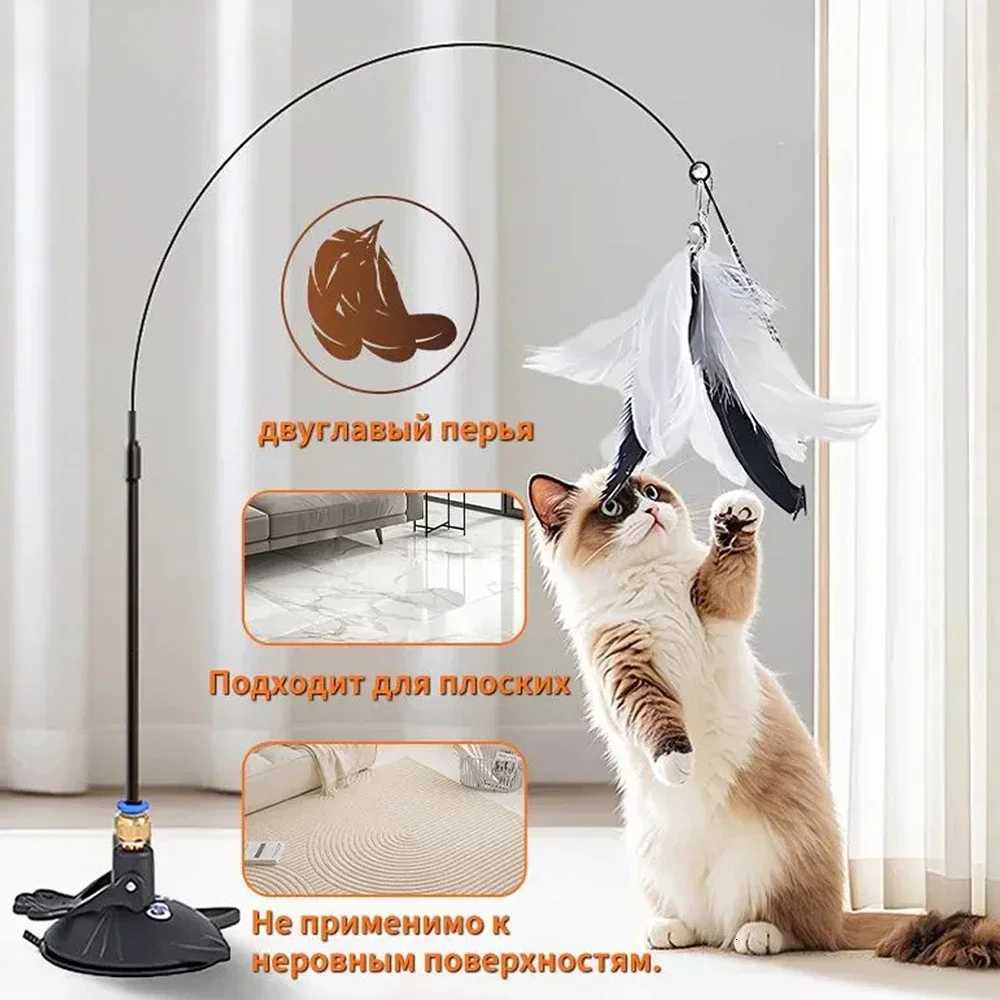 двуглавый перья

Подходит для плоских

Не применимо к неровным поверхностям.