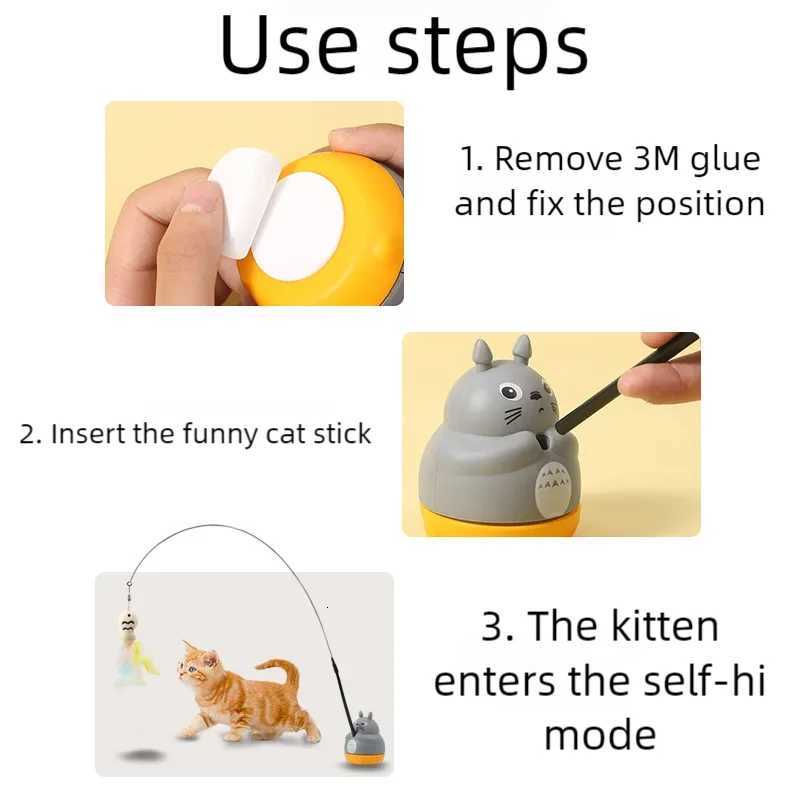 Use steps

1. Remove 3M glue and fix the position

2. Insert the funny cat stick

3. The kitten enters the self-hi mode