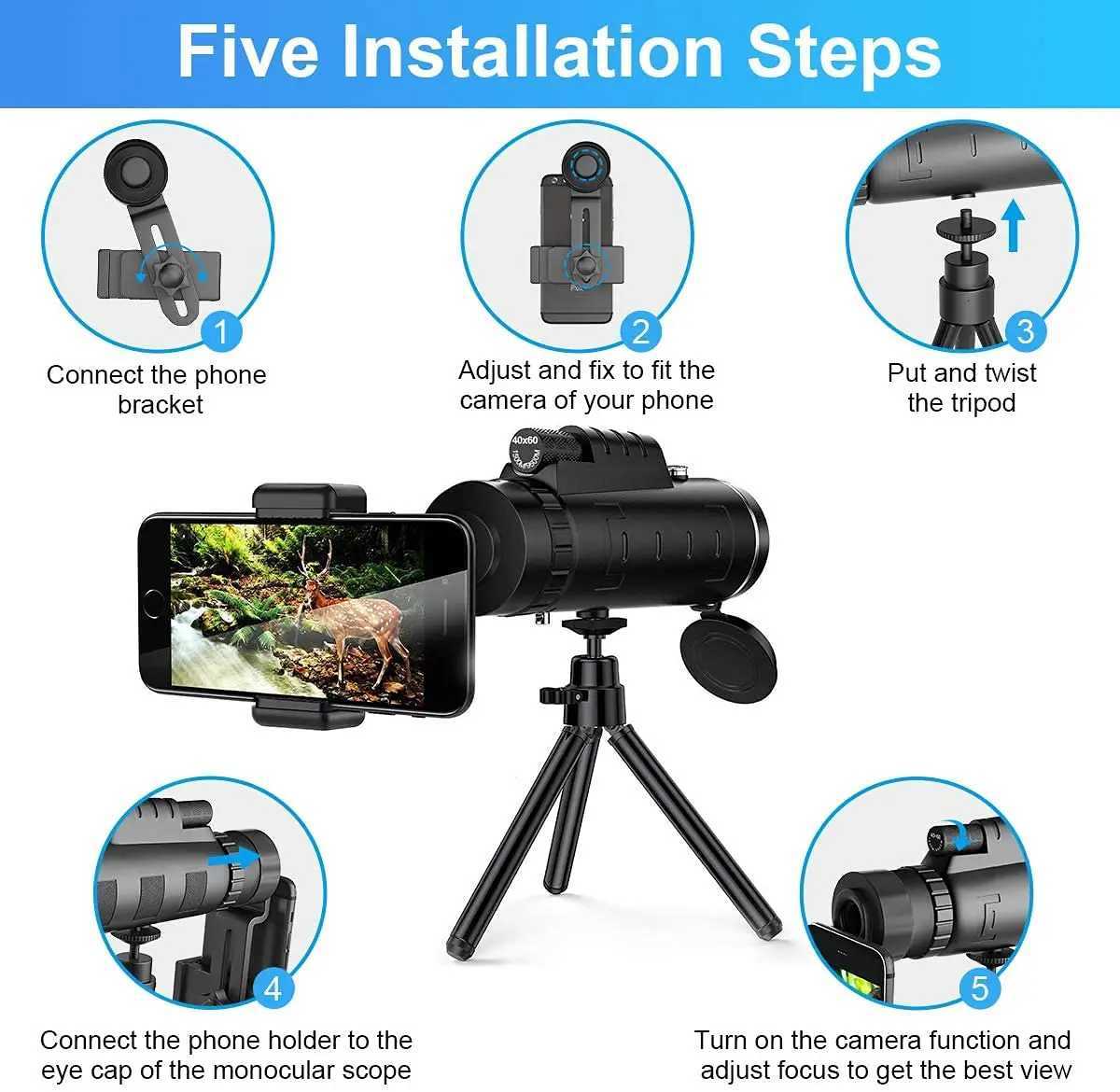 Five Installation Steps

1
Connect the phone bracket

2
Adjust and fix to fit the camera of your phone

3
Put and twist the tripod

40x60

4
Connect the phone holder to the eye cap of the monocular scope

5
Turn on the camera function and adjust focus to get the best view