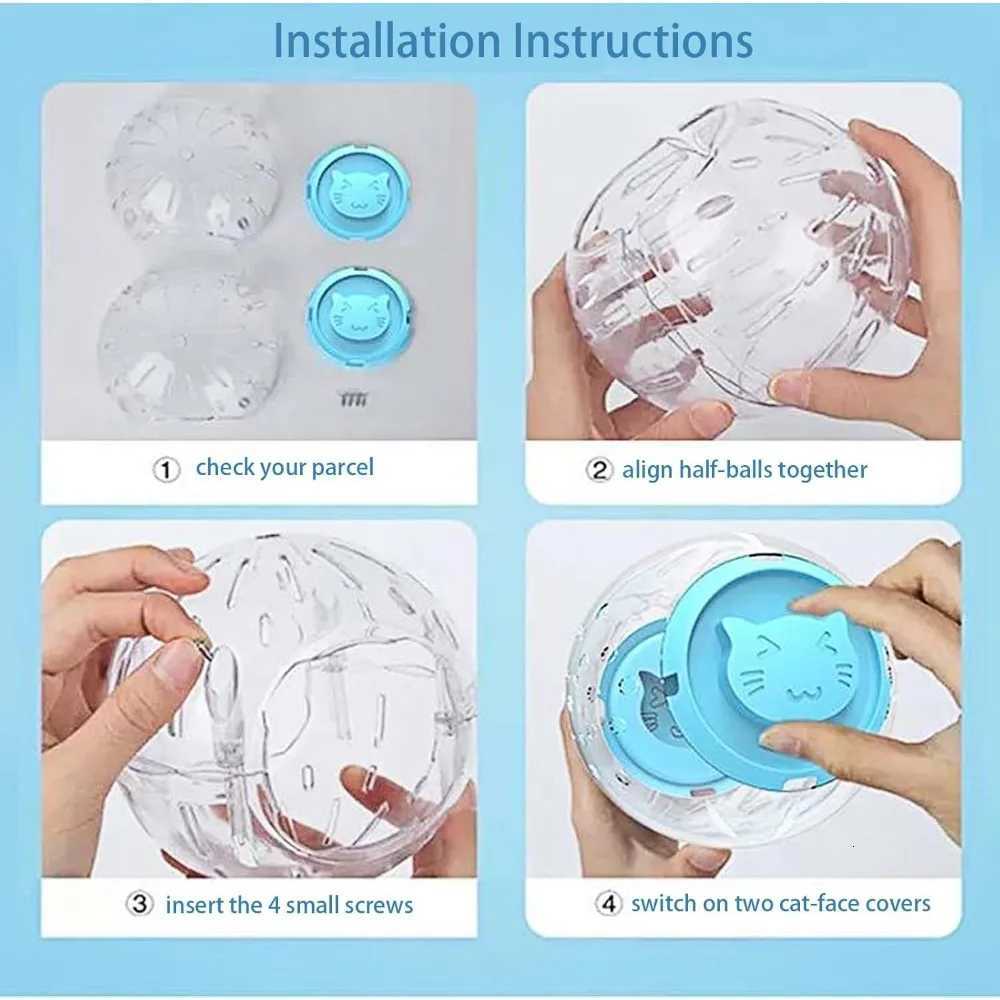 Installation Instructions

① check your parcel

② align half-balls together

③ insert the 4 small screws

④ switch on two cat-face covers