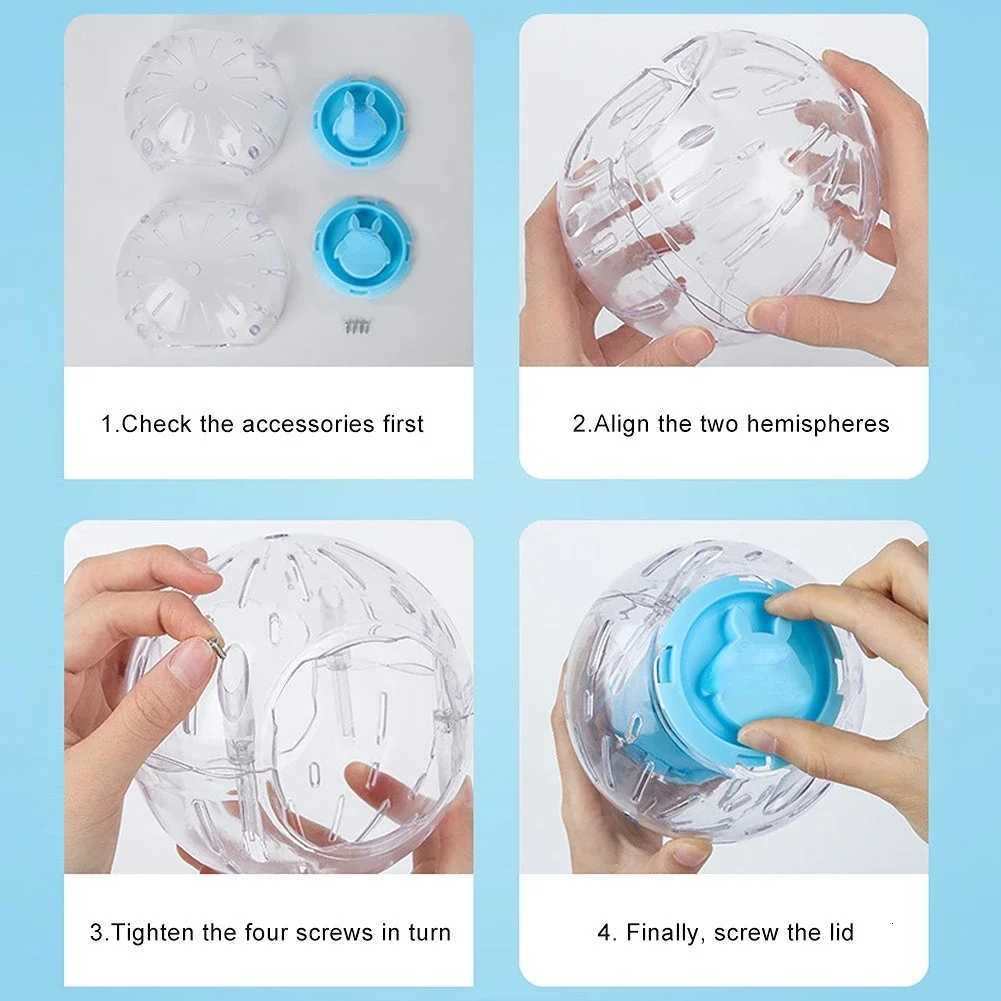 1.Check the accessories first

2.Align the two hemispheres

3.Tighten the four screws in turn

4. Finally, screw the lid