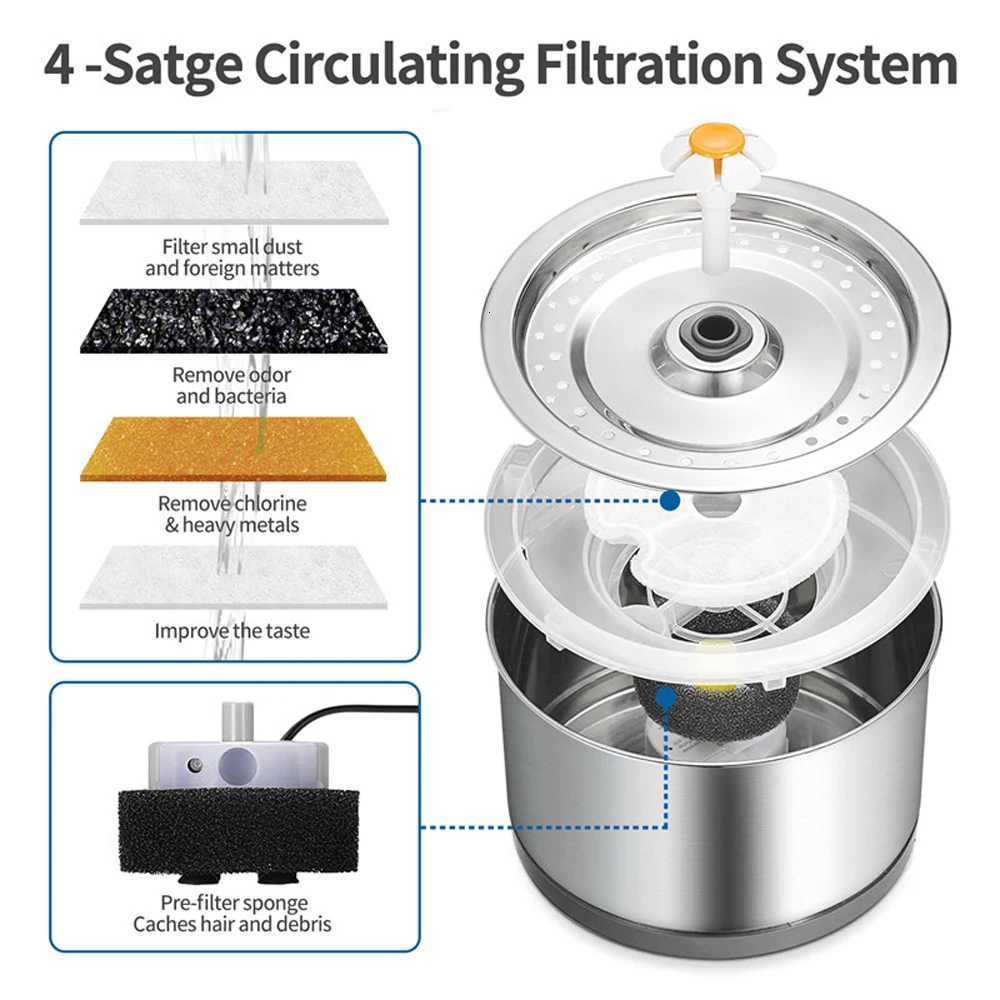 4 -Satge Circulating Filtration System

Filter small dust and foreign matters

Remove odor and bacteria

Remove chlorine & heavy metals

Improve the taste

Pre-filter sponge Caches hair and debris