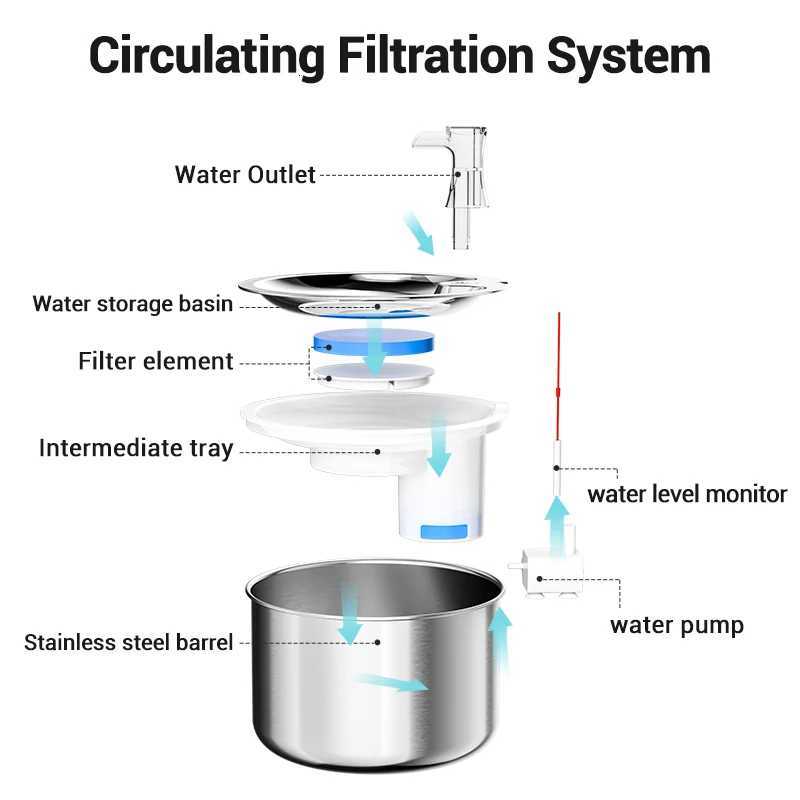 Circulating Filtration System

Water Outlet

Water storage basin

Filter element

Intermediate tray

water level monitor

water pump

Stainless steel barrel