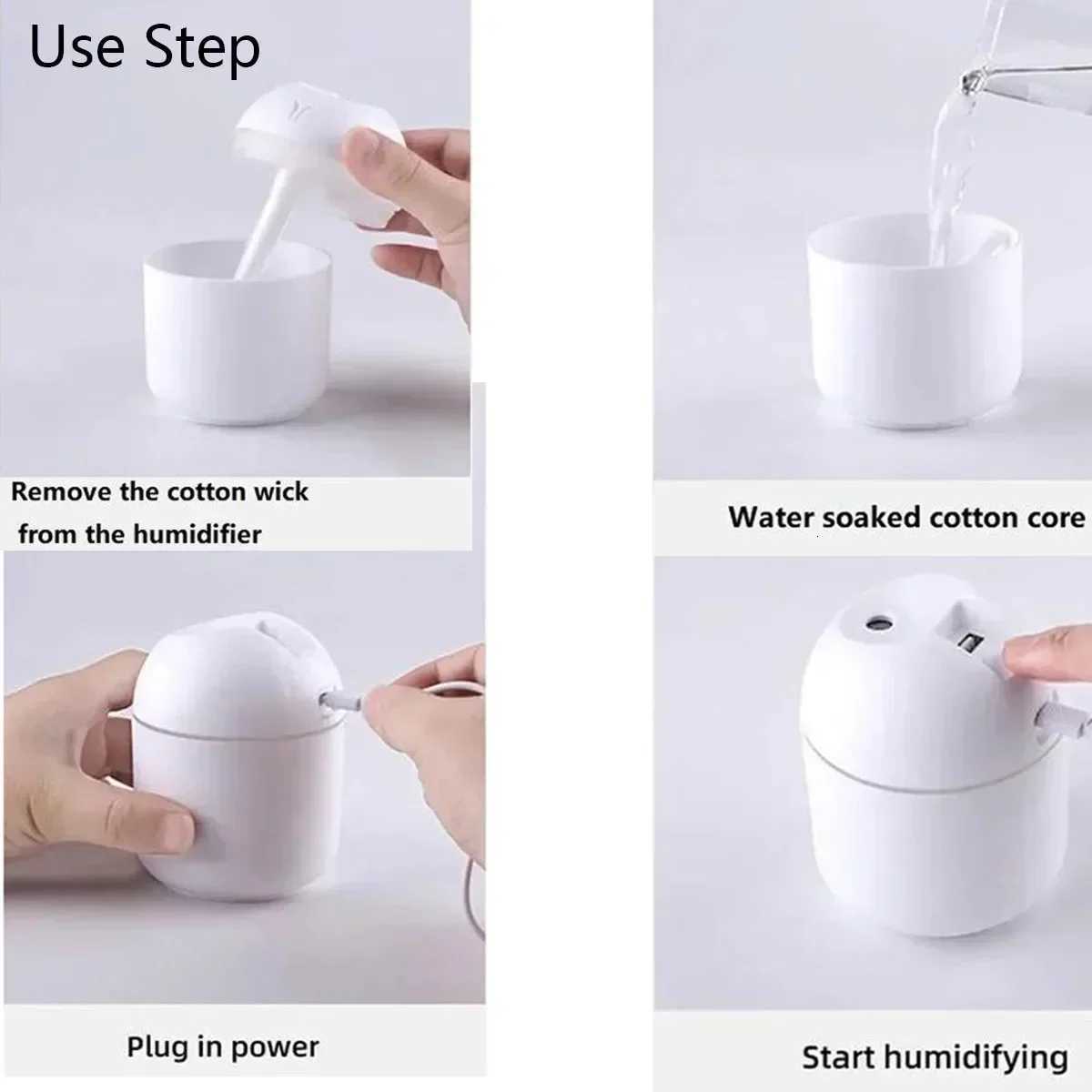 Use Step

Remove the cotton wick from the humidifier

Water soaked cotton core

Plug in power

Start humidifying