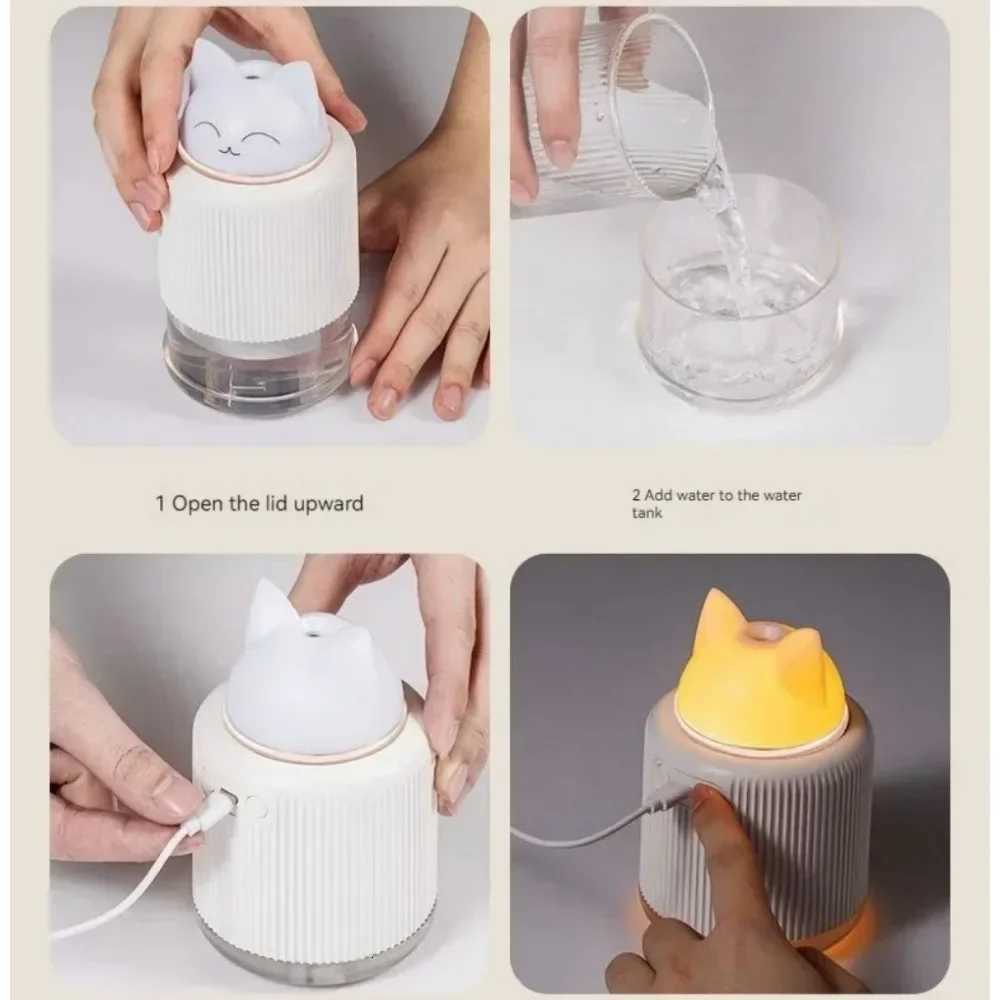 1 Open the lid upward

2 Add water to the water tank