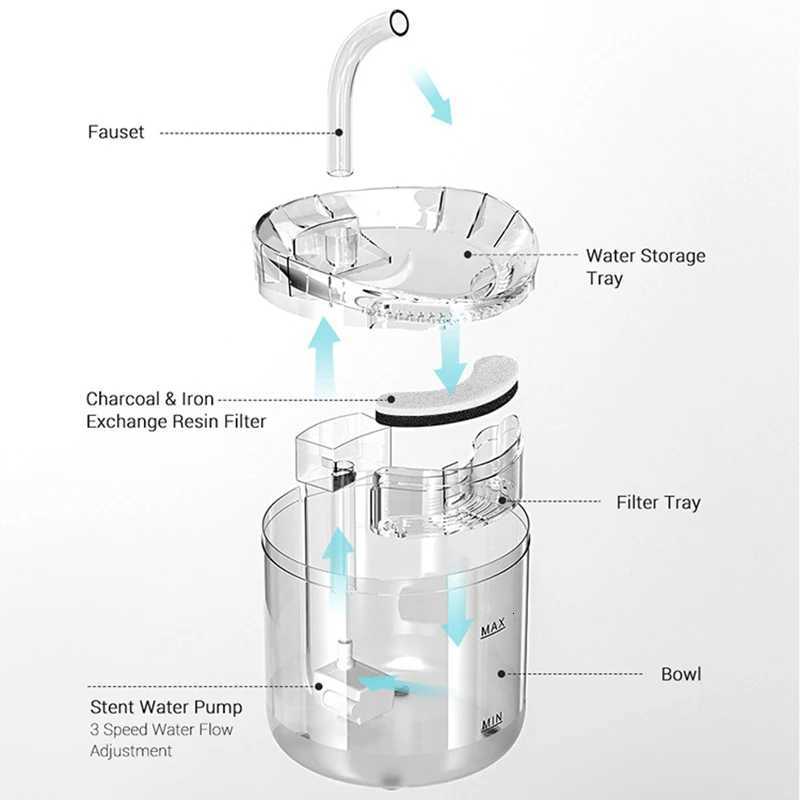 Fauset

Water Storage Tray

Charcoal & Iron Exchange Resin Filter

Filter Tray

MAX

Bowl

Stent Water Pump
3 Speed Water Flow Adjustment

MIN