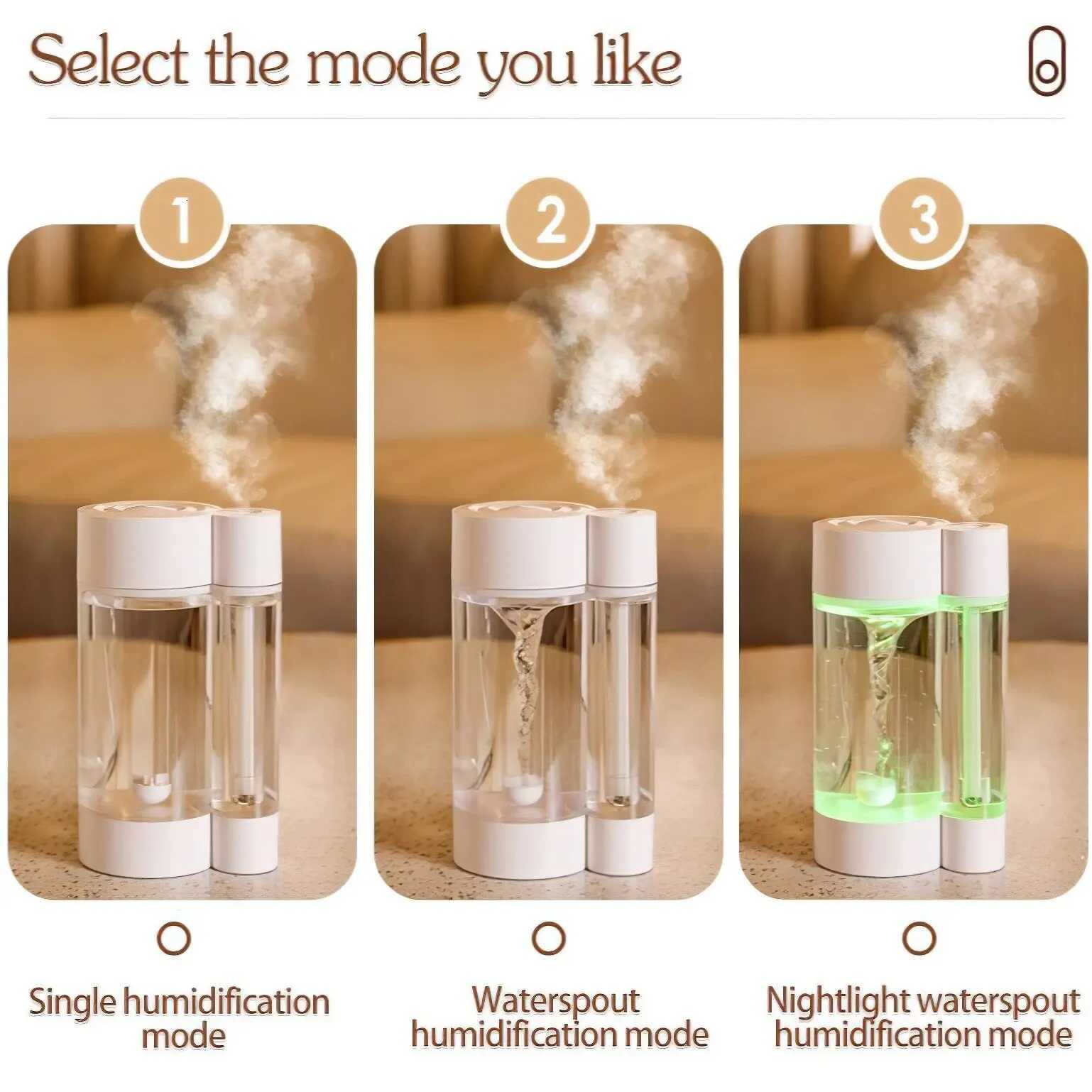 Select the mode you like

1

2

3

Single humidification mode

Waterspout humidification mode

Nightlight waterspout humidification mode