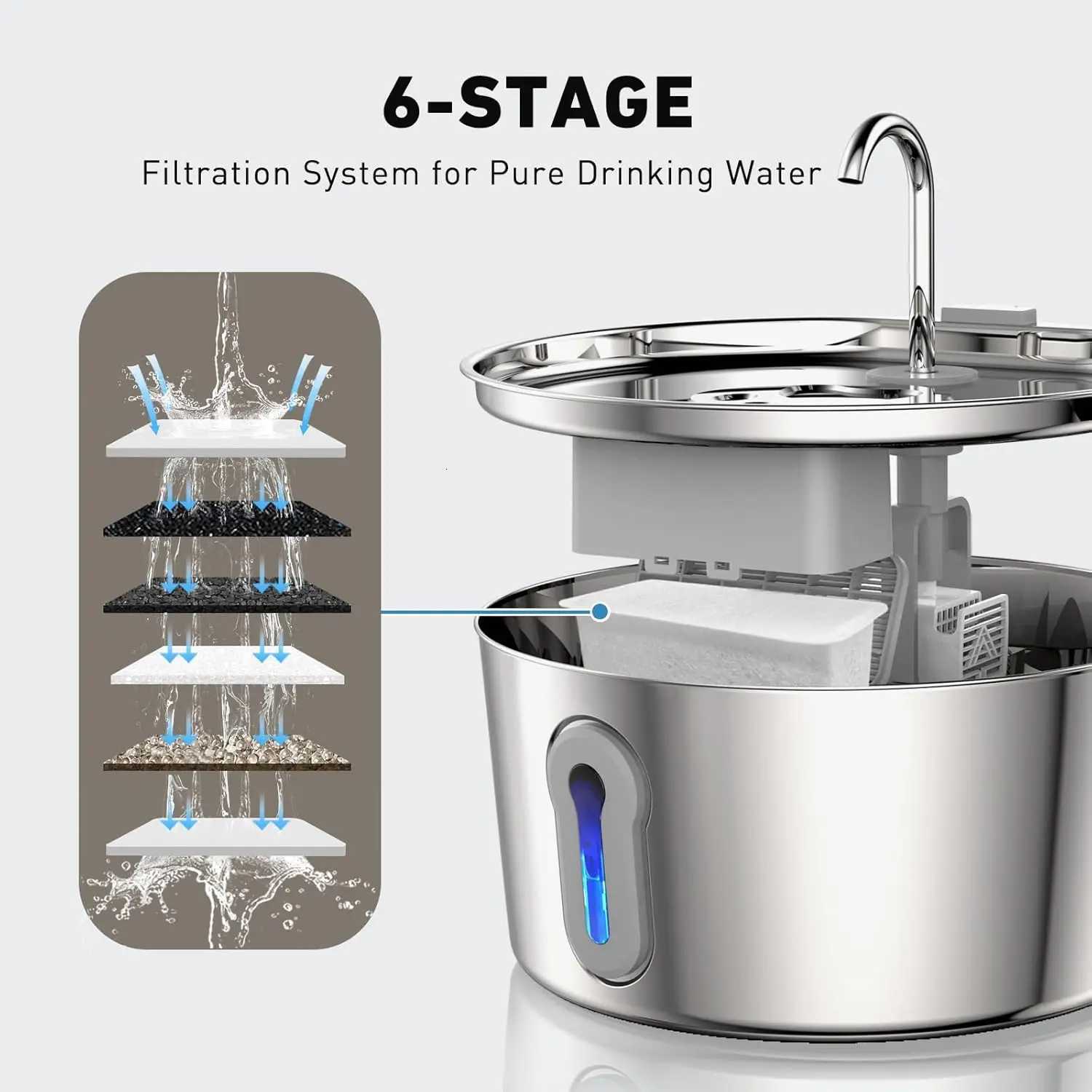 6-STAGE

Filtration System for Pure Drinking Water