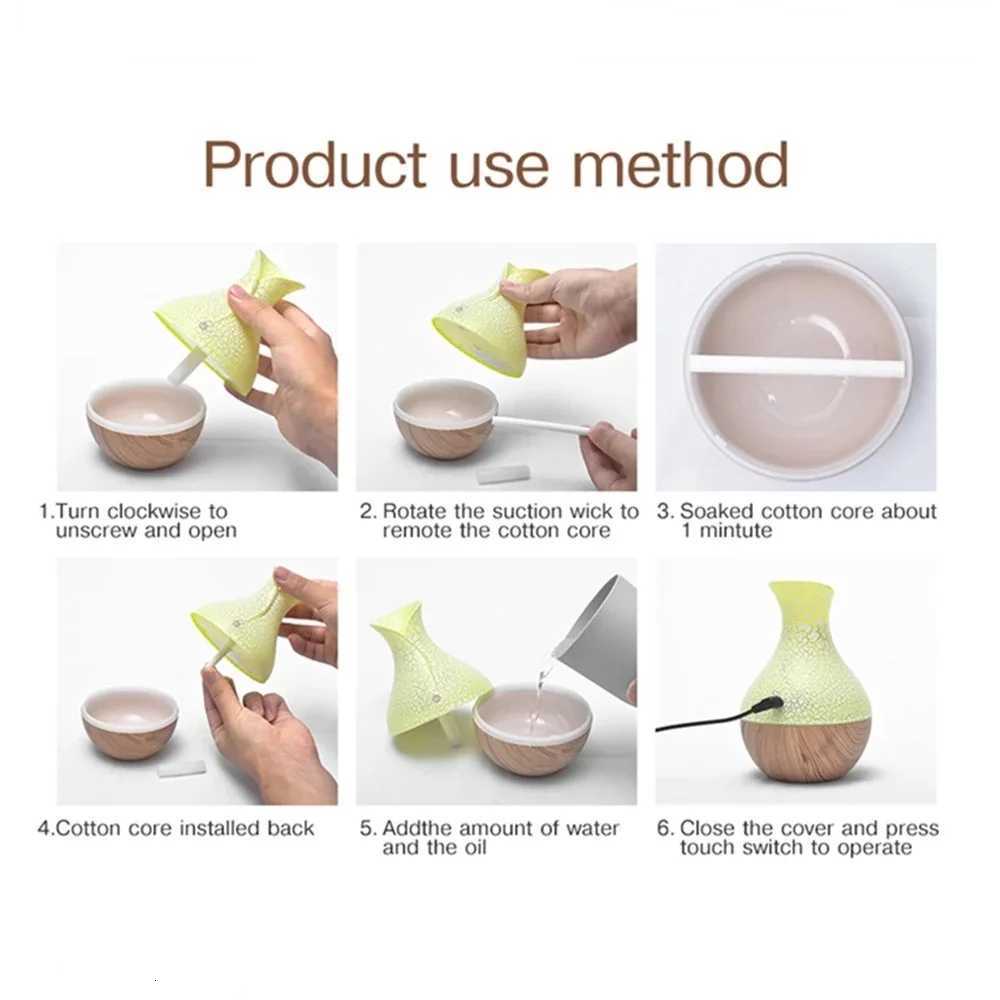 Product use method

1.Turn clockwise to unscrew and open

2. Rotate the suction wick to remote the cotton core

3. Soaked cotton core about 1 mintute

4.Cotton core installed back

5. Addthe amount of water and the oil

6. Close the cover and press touch switch to operate