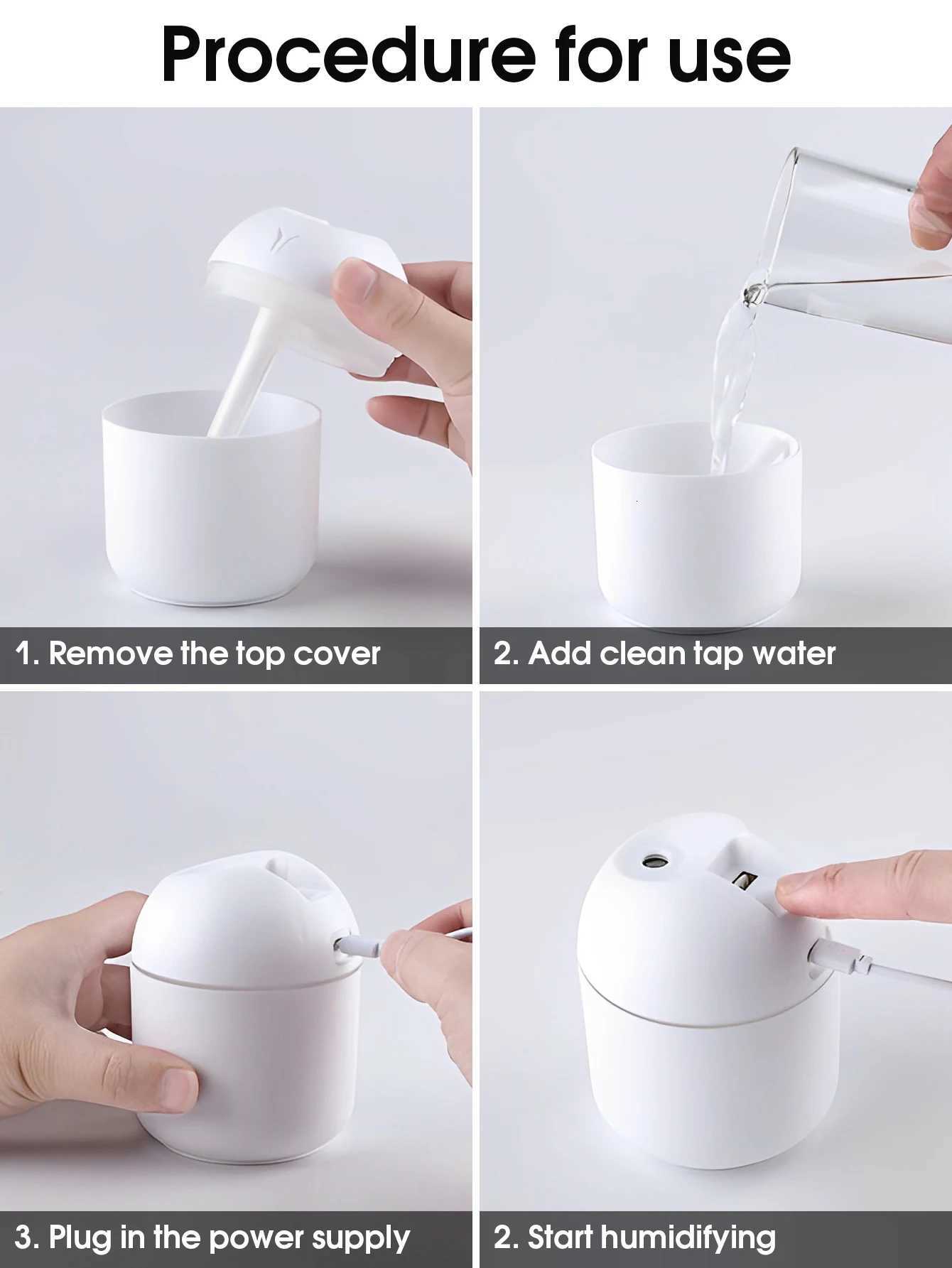 Procedure for use

1. Remove the top cover

2. Add clean tap water

3. Plug in the power supply

2. Start humidifying