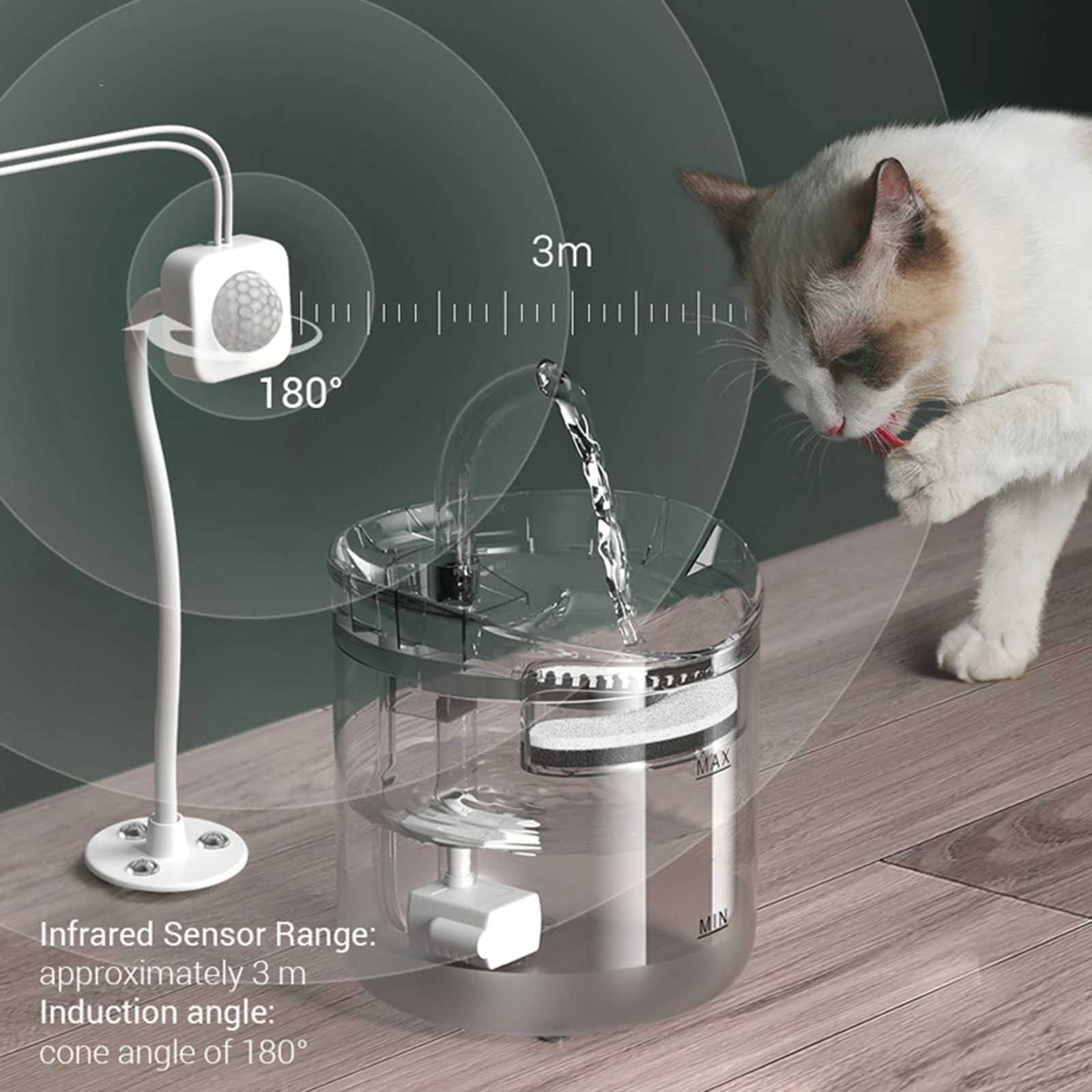 3m

180°

MAX

MIN

Infrared Sensor Range:
approximately 3 m
Induction angle:
cone angle of 180°