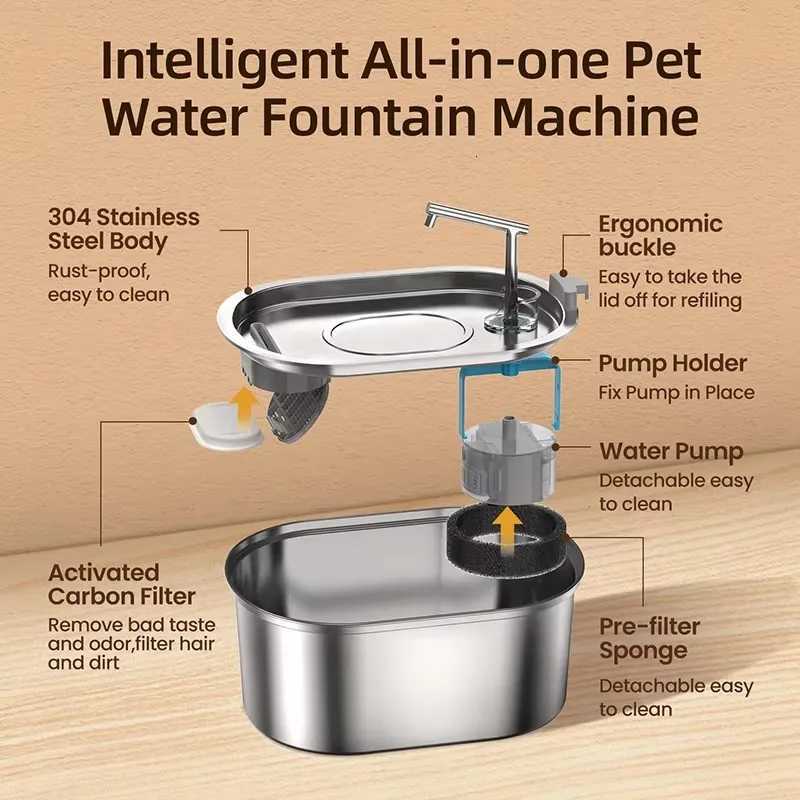 Intelligent All-in-one Pet Water Fountain Machine

304 Stainless Steel Body
Rust-proof, easy to clean

Activated Carbon Filter
Remove bad taste and odor,filter hair and dirt

Ergonomic buckle
Easy to take the lid off for refiling

Pump Holder
Fix Pump in Place

Water Pump
Detachable easy to clean

Pre-filter Sponge
Detachable easy to clean