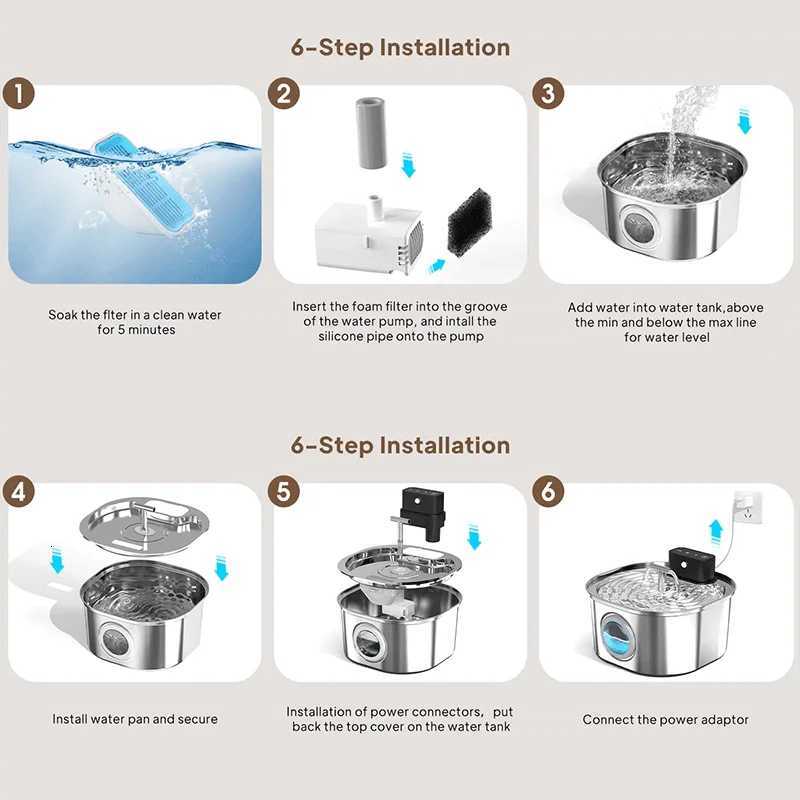 6-Step Installation

1

Soak the flter in a clean water for 5 minutes

2

Insert the foam filter into the groove of the water pump, and intall the silicone pipe onto the pump

3

Add water into water tank,above the min and below the max line for water level

6-Step Installation

4

Install water pan and secure

5

Installation of power connectors， put back the top cover on the water tank

6

Connect the power adaptor