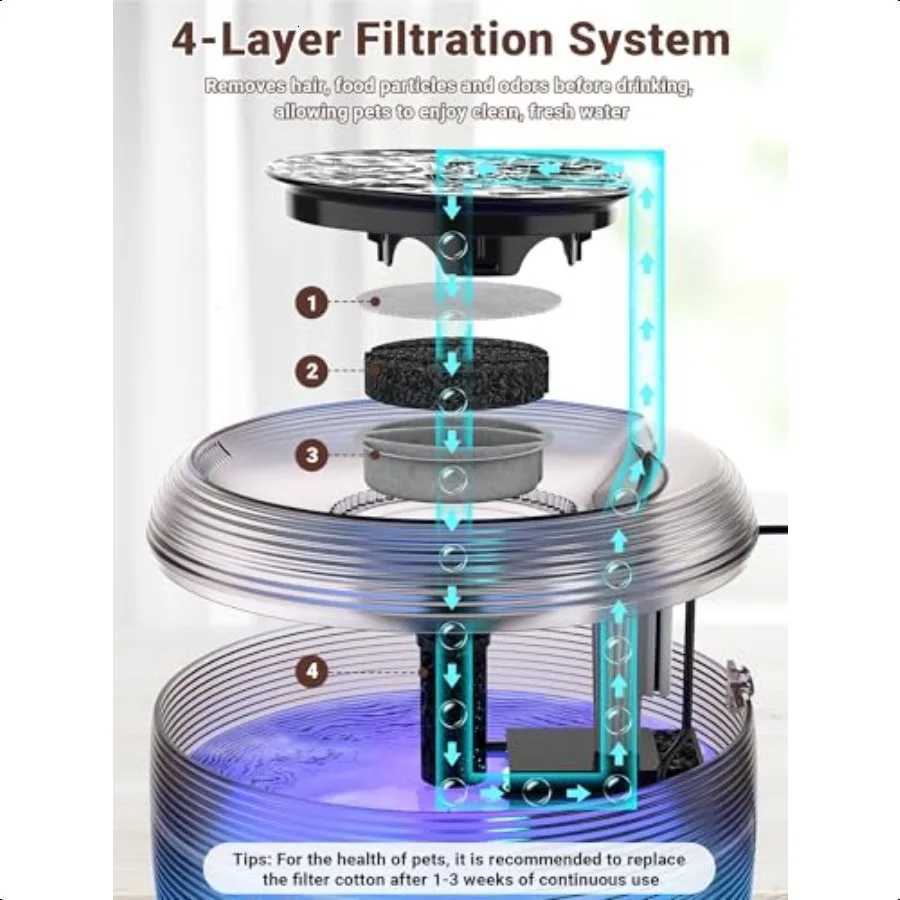 4-Layer Filtration System

Removes hair, food particles and odors before drinking, allowing pets to enjoy clean, fresh water

1

2

3

4

Tips: For the health of pets, it is recommended to replace the filter cotton after 1-3 weeks of continuous use