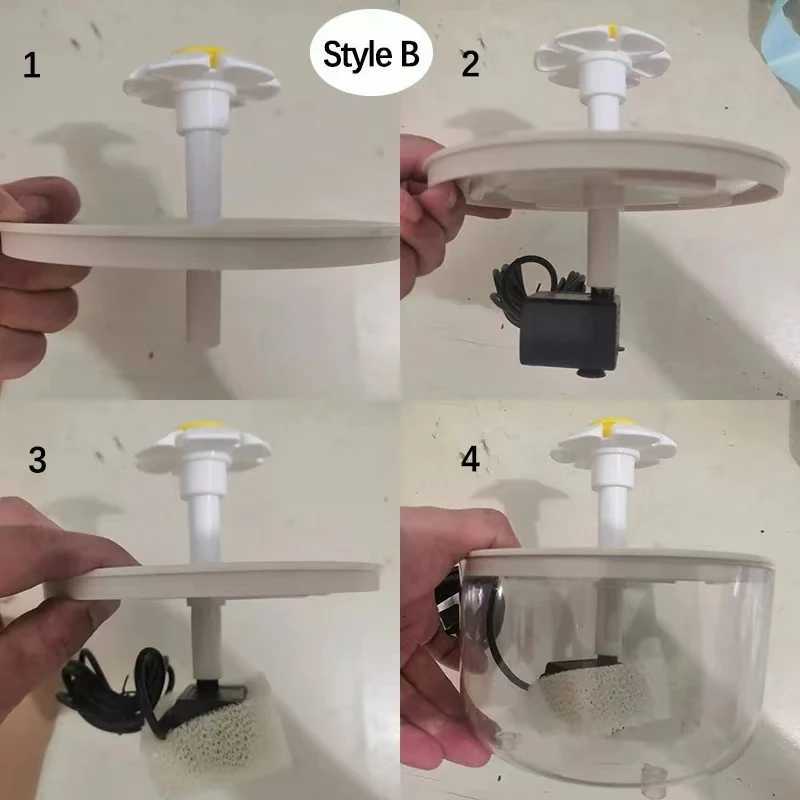 1

Style B

2

3

4