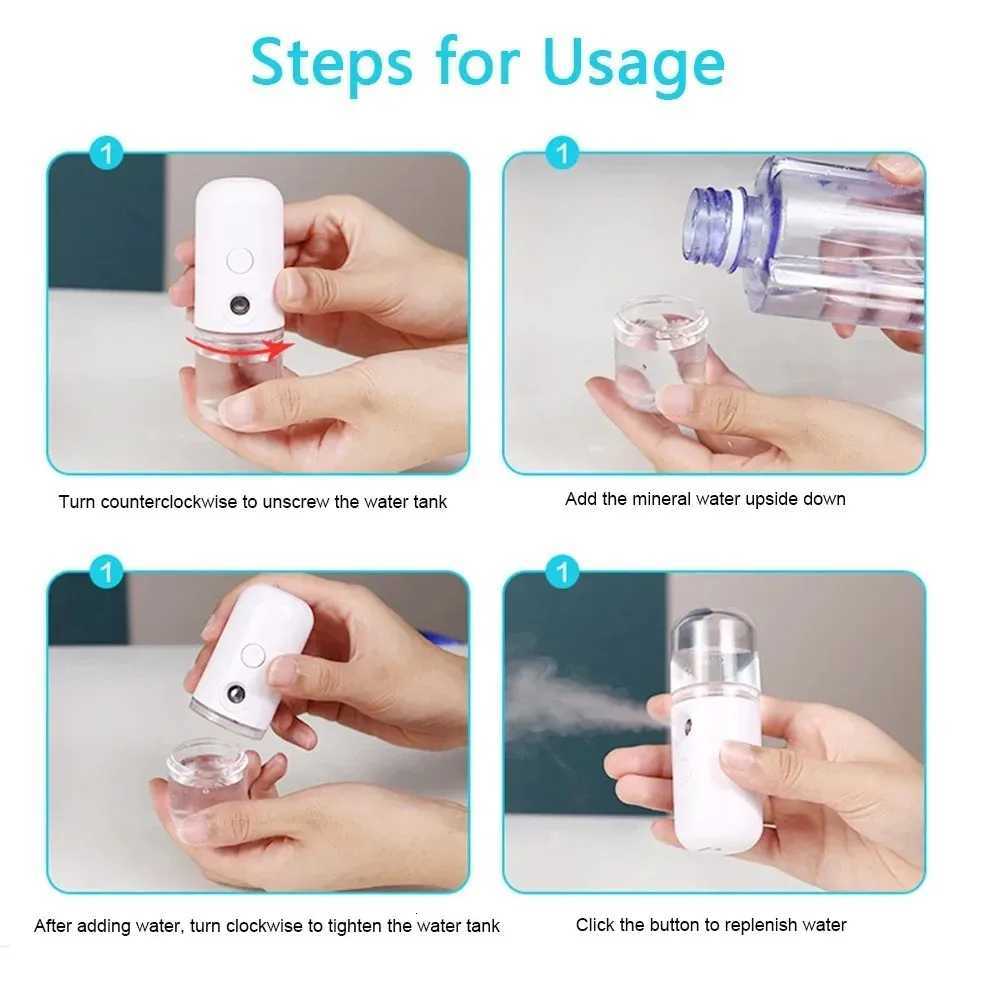 Steps for Usage

1

Turn counterclockwise to unscrew the water tank

1

Add the mineral water upside down

1

After adding water, turn clockwise to tighten the water tank

1

Click the button to replenish water