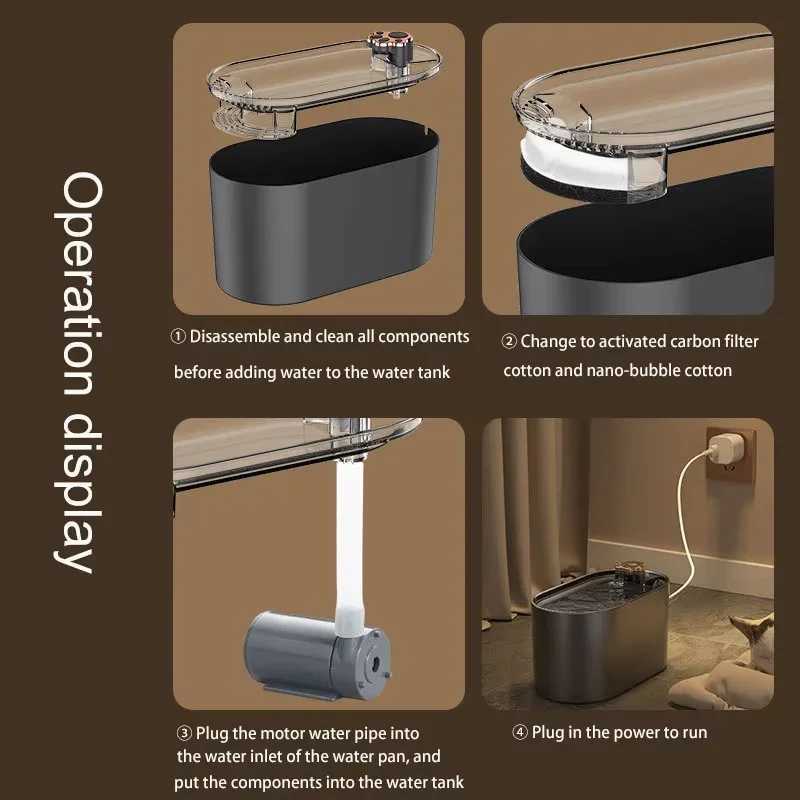 Operation display

① Disassemble and clean all components before adding water to the water tank

② Change to activated carbon filter cotton and nano-bubble cotton

③ Plug the motor water pipe into the water inlet of the water pan, and put the components into the water tank

④ Plug in the power to run