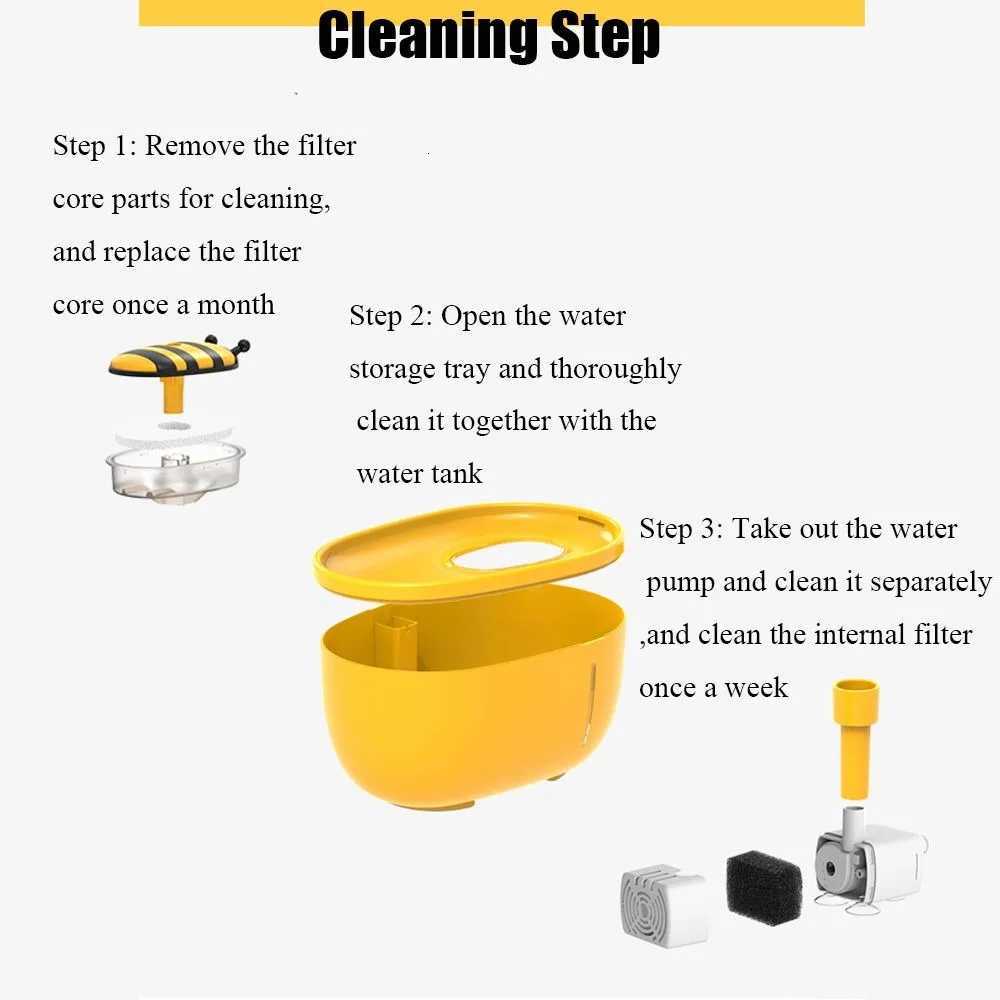 Cleaning Step

Step 1: Remove the filter core parts for cleaning, and replace the filter core once a month

Step 2: Open the water storage tray and thoroughly clean it together with the water tank

Step 3: Take out the water pump and clean it separately ,and clean the internal filter once a week