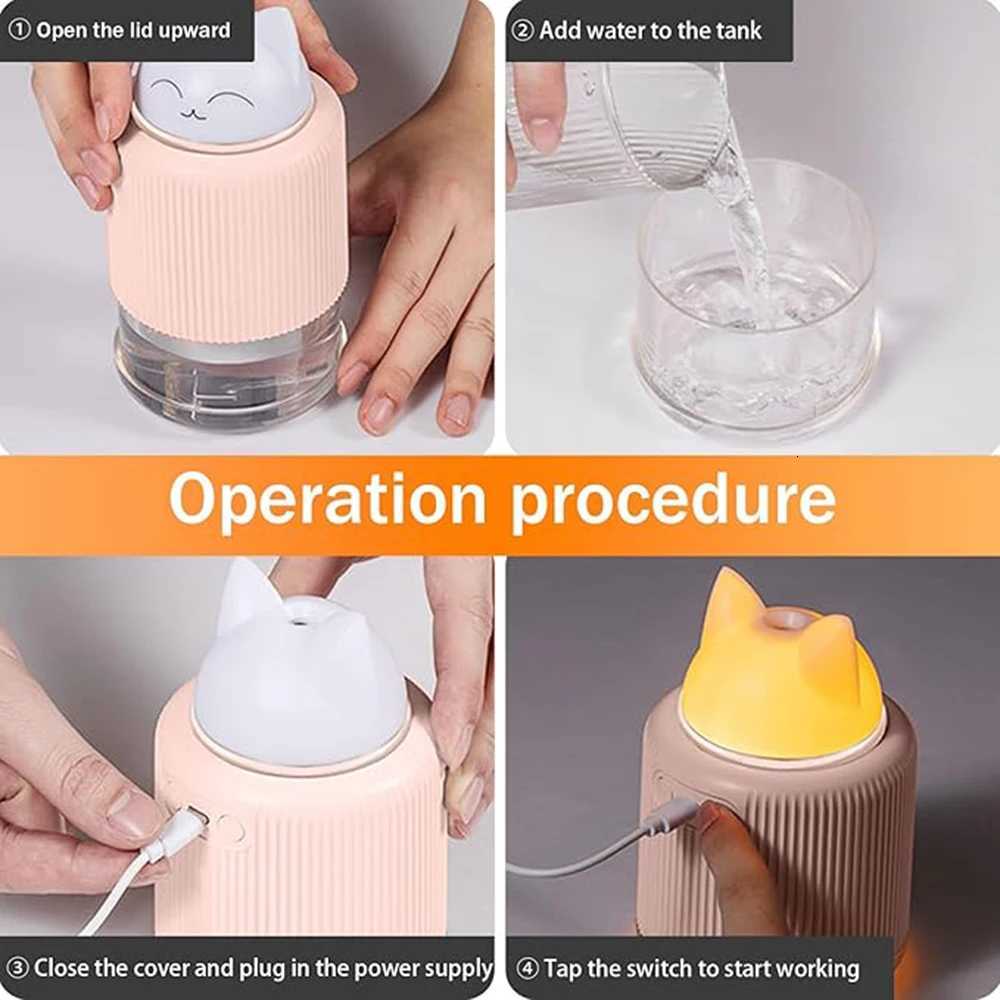 ① Open the lid upward

② Add water to the tank

Operation procedure

③ Close the cover and plug in the power supply

④ Tap the switch to start working