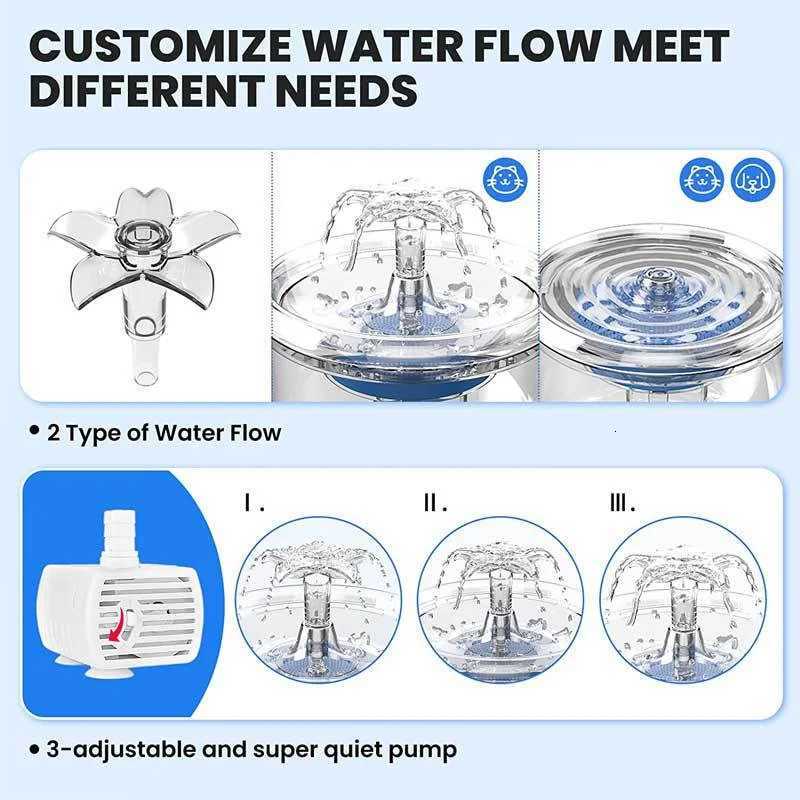 CUSTOMIZE WATER FLOW MEET DIFFERENT NEEDS

• 2 Type of Water Flow

I.

II.

III.

• 3-adjustable and super quiet pump