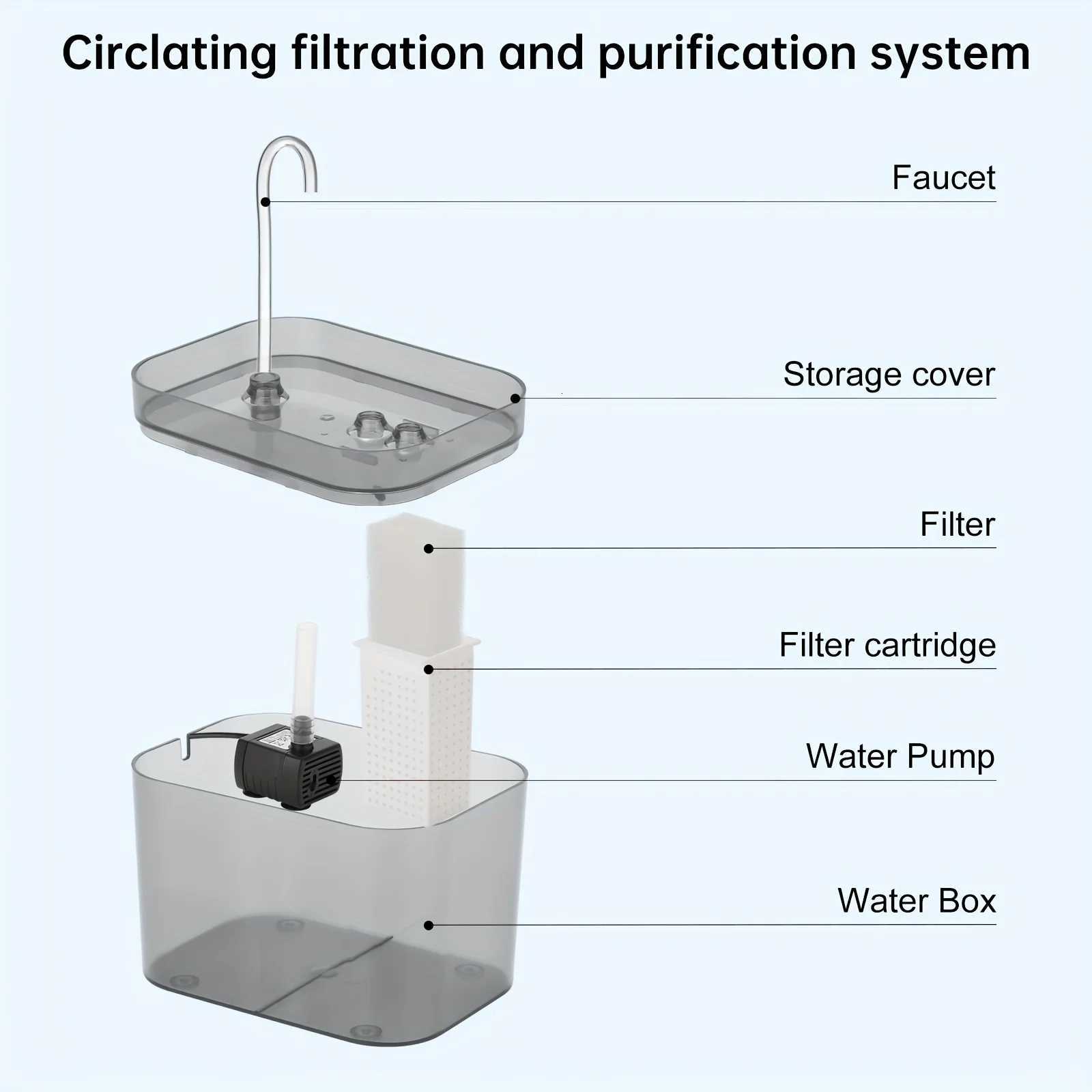 Circlating filtration and purification system

Faucet

Storage cover

Filter

Filter cartridge

Water Pump

Water Box