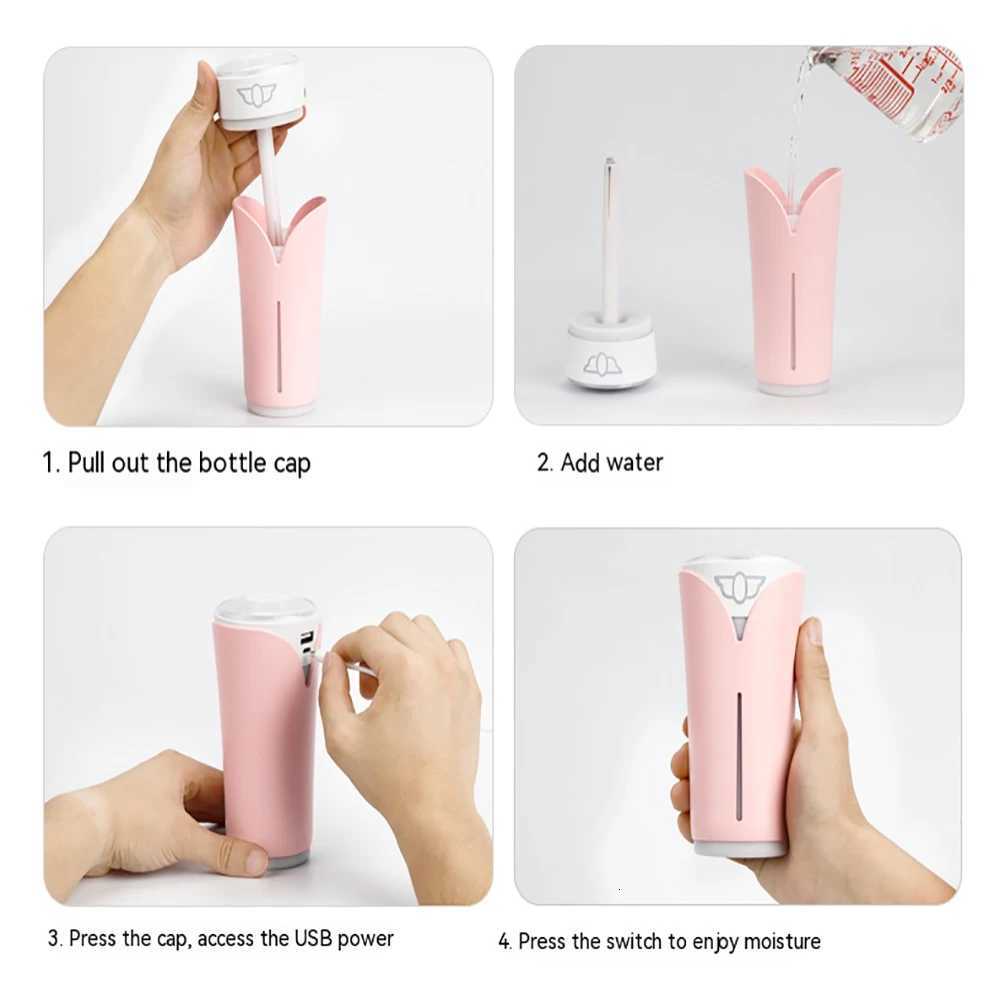 1. Pull out the bottle cap

2. Add water

3. Press the cap, access the USB power

4. Press the switch to enjoy moisture