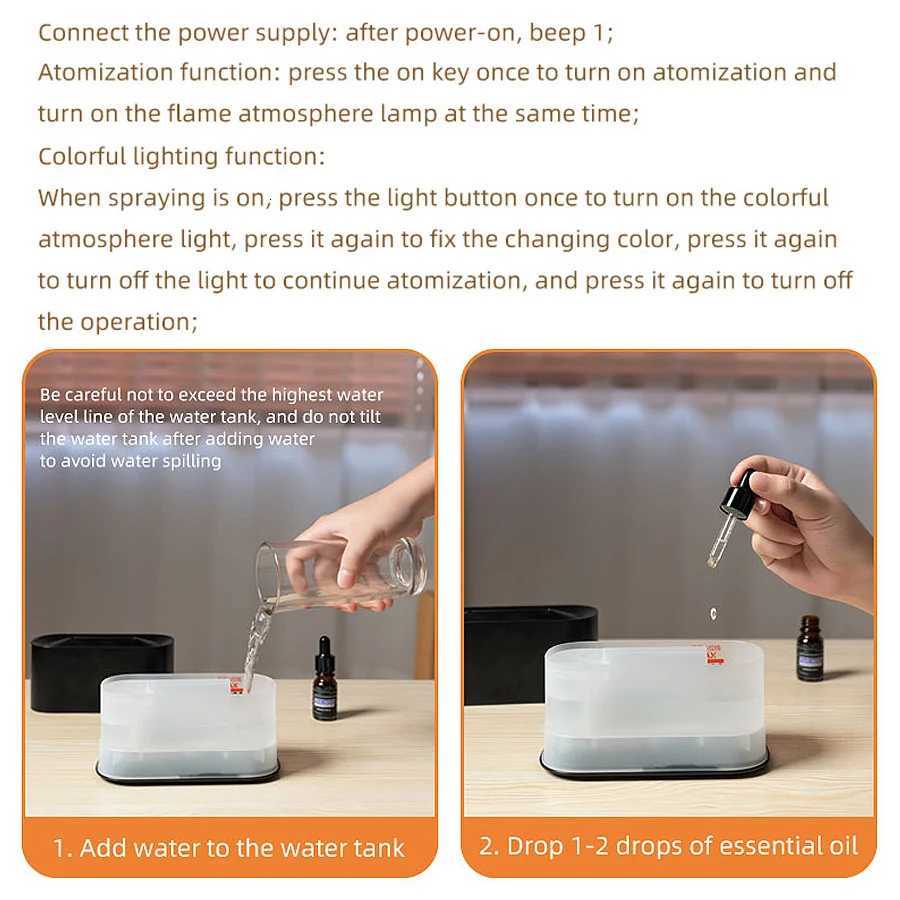 Connect the power supply: after power-on, beep 1;
Atomization function: press the on key once to turn on atomization and turn on the flame atmosphere lamp at the same time;
Colorful lighting function:
When spraying is on, press the light button once to turn on the colorful atmosphere light, press it again to fix the changing color, press it again to turn off the light to continue atomization, and press it again to turn off the operation;

Be careful not to exceed the highest water level line of the water tank, and do not tilt the water tank after adding water to avoid water spilling

1. Add water to the water tank

2. Drop 1-2 drops of essential oil