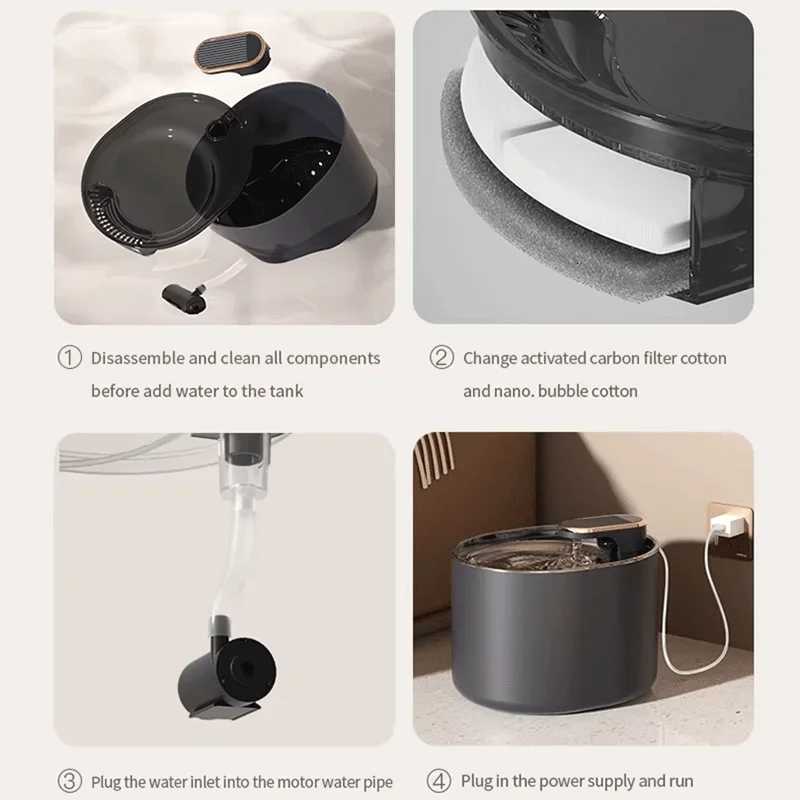 ① Disassemble and clean all components before add water to the tank

② Change activated carbon filter cotton and nano. bubble cotton

③ Plug the water inlet into the motor water pipe

④ Plug in the power supply and run