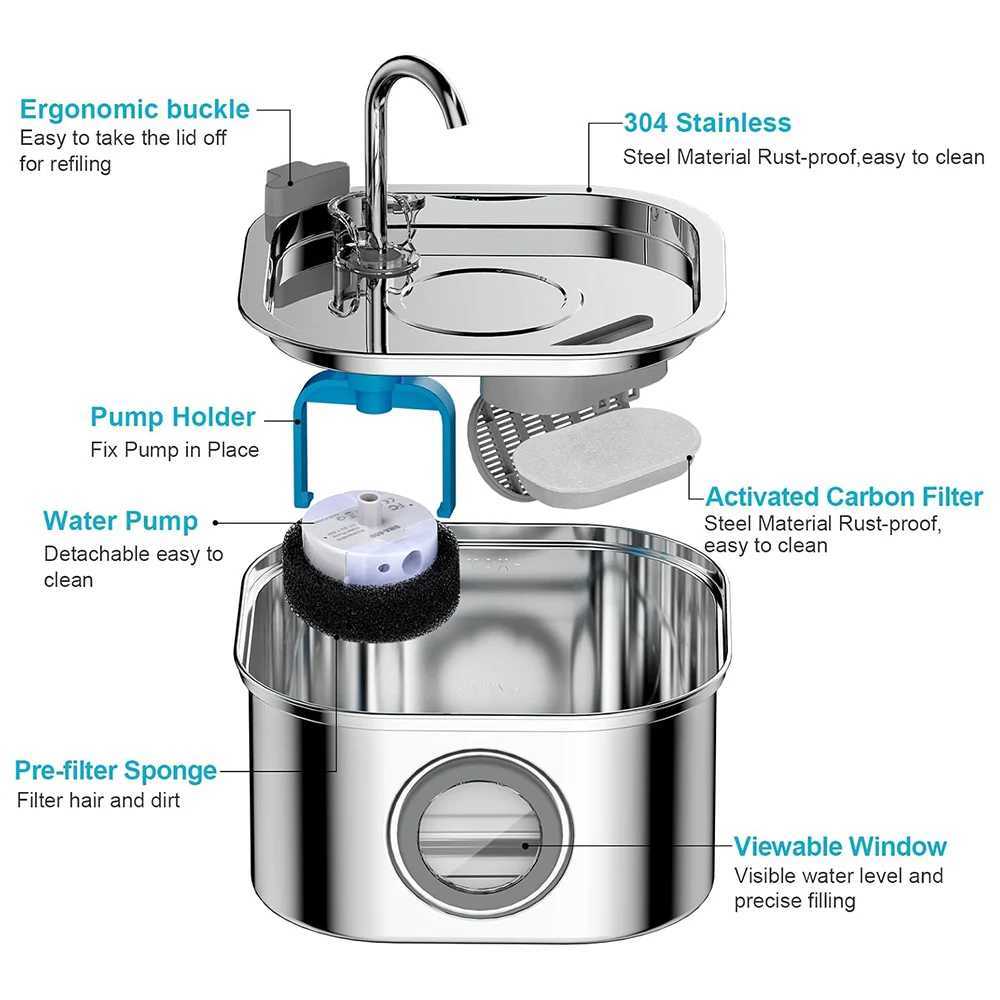 Ergonomic buckle
Easy to take the lid off for refiling

304 Stainless
Steel Material Rust-proof,easy to clean

Pump Holder
Fix Pump in Place

Activated Carbon Filter
Steel Material Rust-proof, easy to clean

Water Pump
Detachable easy to clean

Pre-filter Sponge
Filter hair and dirt

Viewable Window
Visible water level and precise filling