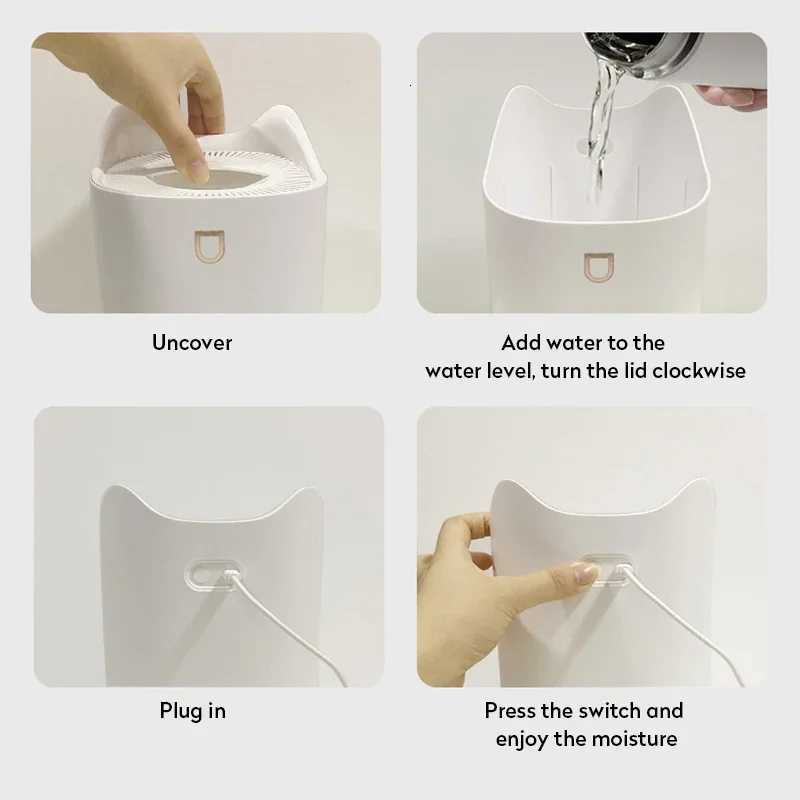 Uncover

Add water to the water level, turn the lid clockwise

Plug in

Press the switch and enjoy the moisture