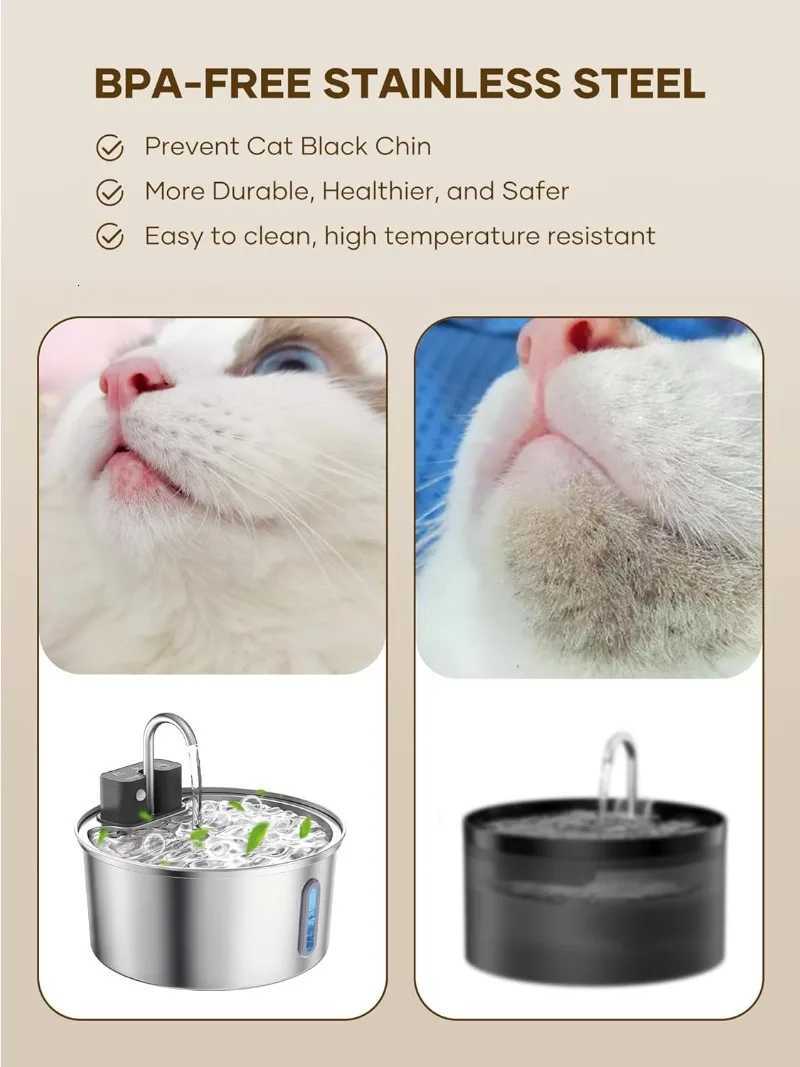 BPA-FREE STAINLESS STEEL

Prevent Cat Black Chin

More Durable, Healthier, and Safer

Easy to clean, high temperature resistant