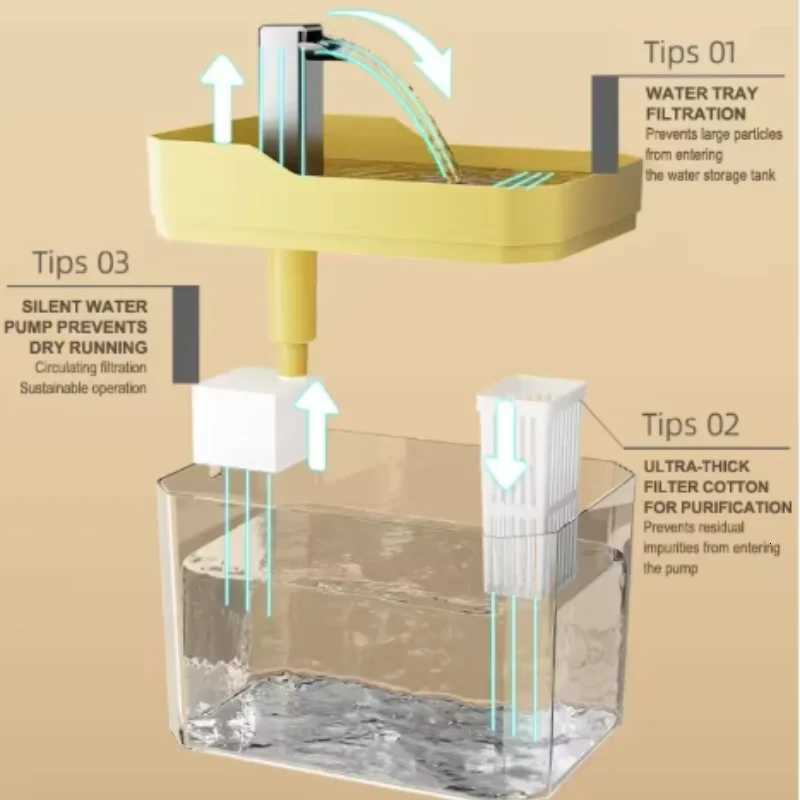 Tips 01

WATER TRAY FILTRATION
Prevents large particles from entering the water storage tank

Tips 03

SILENT WATER PUMP PREVENTS DRY RUNNING
Circulating filtration
Sustainable operation

Tips 02

ULTRA-THICK FILTER COTTON FOR PURIFICATION
Prevents residual impurities from entering the pump