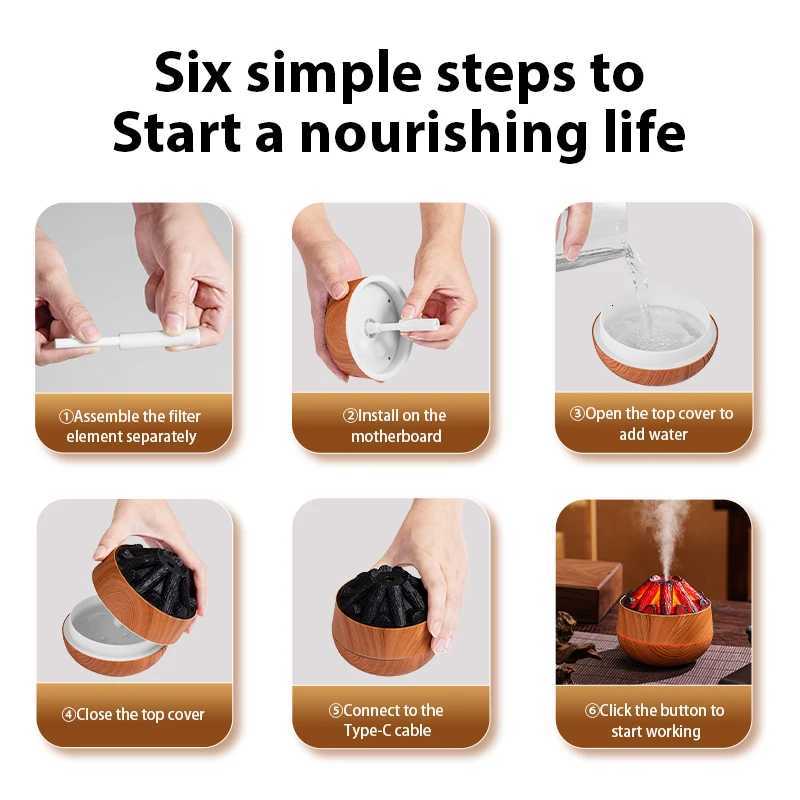 Six simple steps to Start a nourishing life

①Assemble the filter element separately

②Install on the motherboard

③Open the top cover to add water

④Close the top cover

⑤Connect to the Type-C cable

⑥Click the button to start working