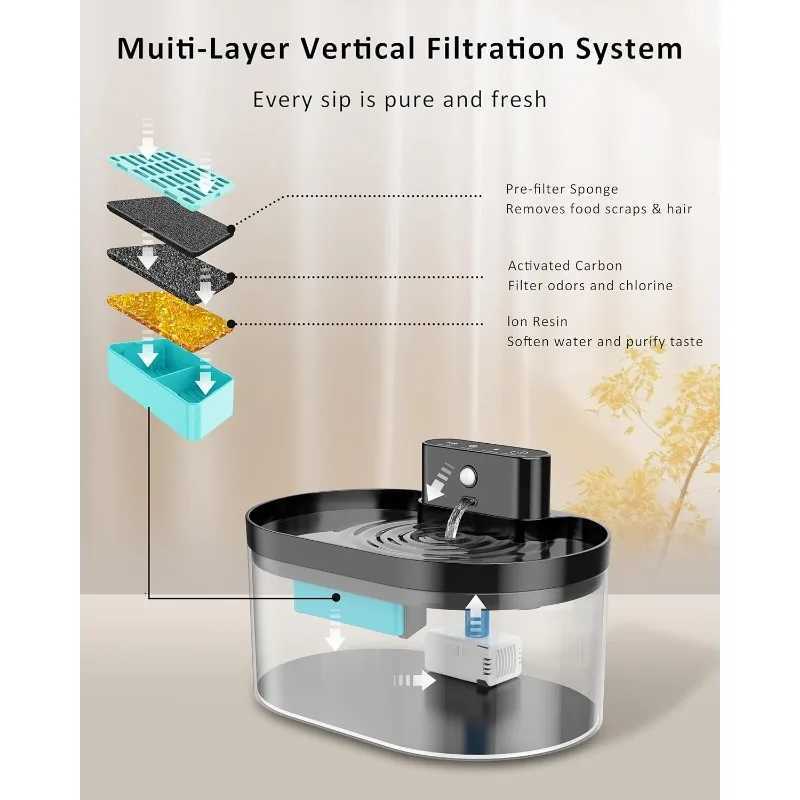 Muiti-Layer Vertical Filtration System

Every sip is pure and fresh

Pre-filter Sponge
Removes food scraps & hair

Activated Carbon
Filter odors and chlorine

Ion Resin
Soften water and purify taste