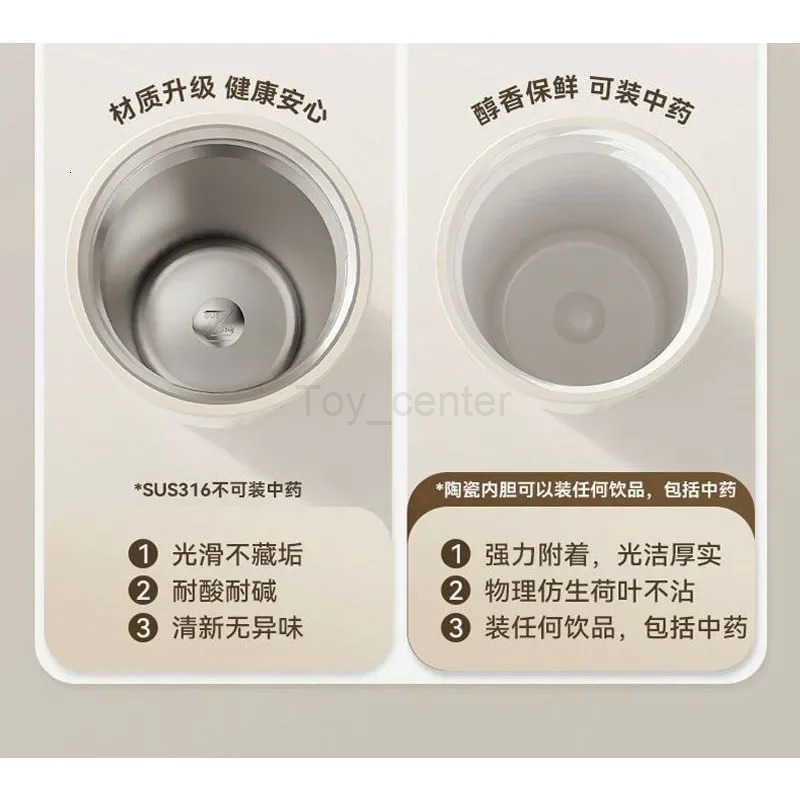 材质升级 健康安心

*SUS316不可装中药

1 光滑不藏垢
2 耐酸耐碱
3 清新无异味

醇香保鲜 可装中药

*陶瓷内胆可以装任何饮品，包括中药

1 强力附着，光洁厚实
2 物理仿生荷叶不沾
3 装任何饮品，包括中药

Toy_center